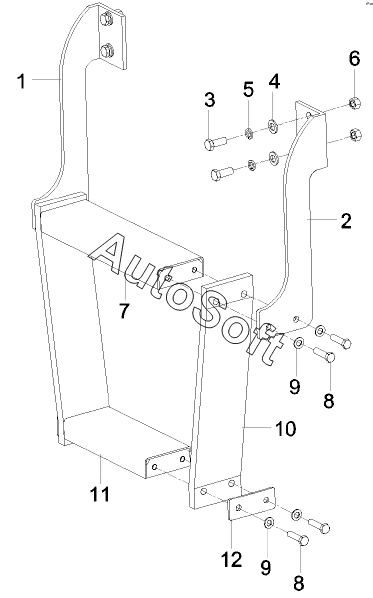 1
3
5
4
6
2
AutoSoft
7
9
8
10
11
12
9
8