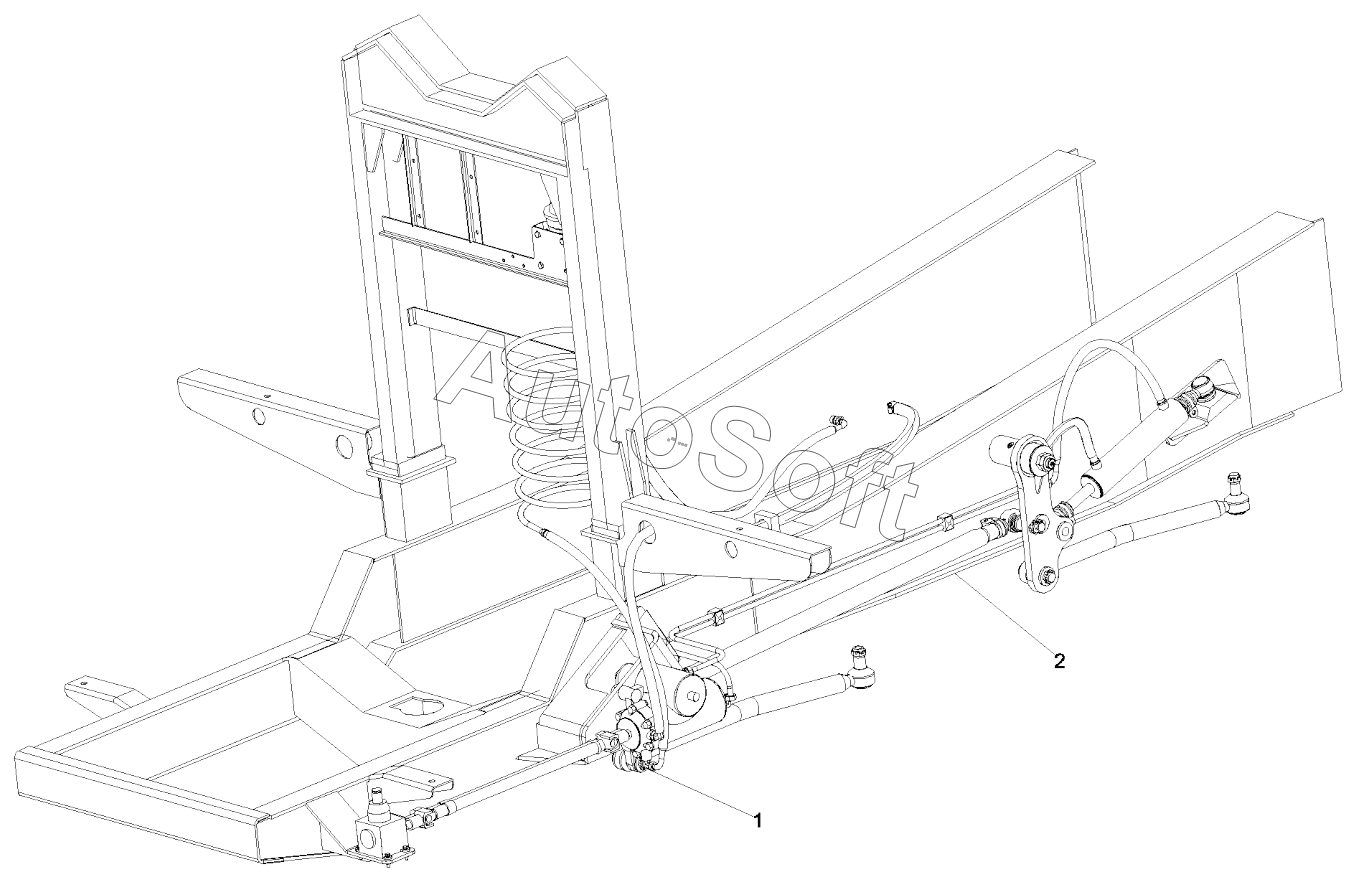 AutoSoft

2

1