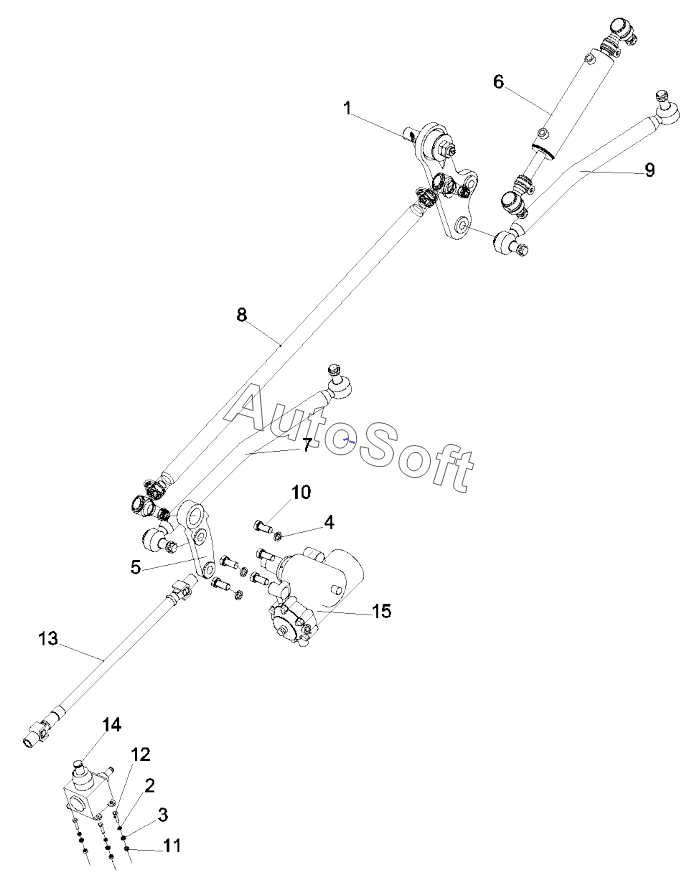 6
1
9
8
AutoSoft
7
10
4
5
15
13
14
12
2
3
11