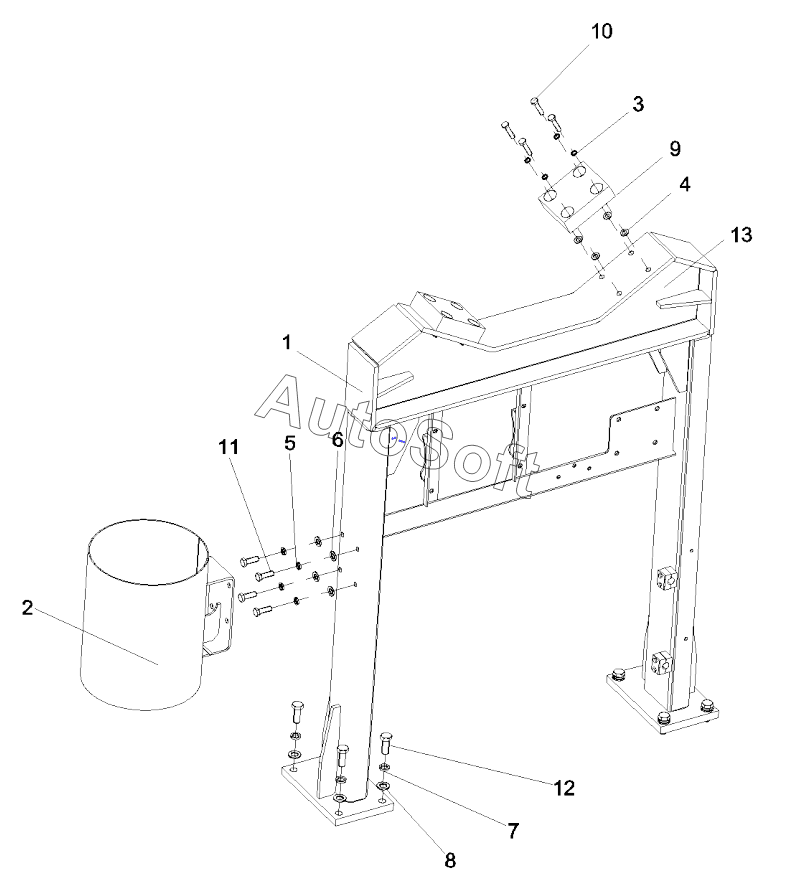 10
3
9
4
13
1
AutoSoft
11
5
6
2
12
7
8