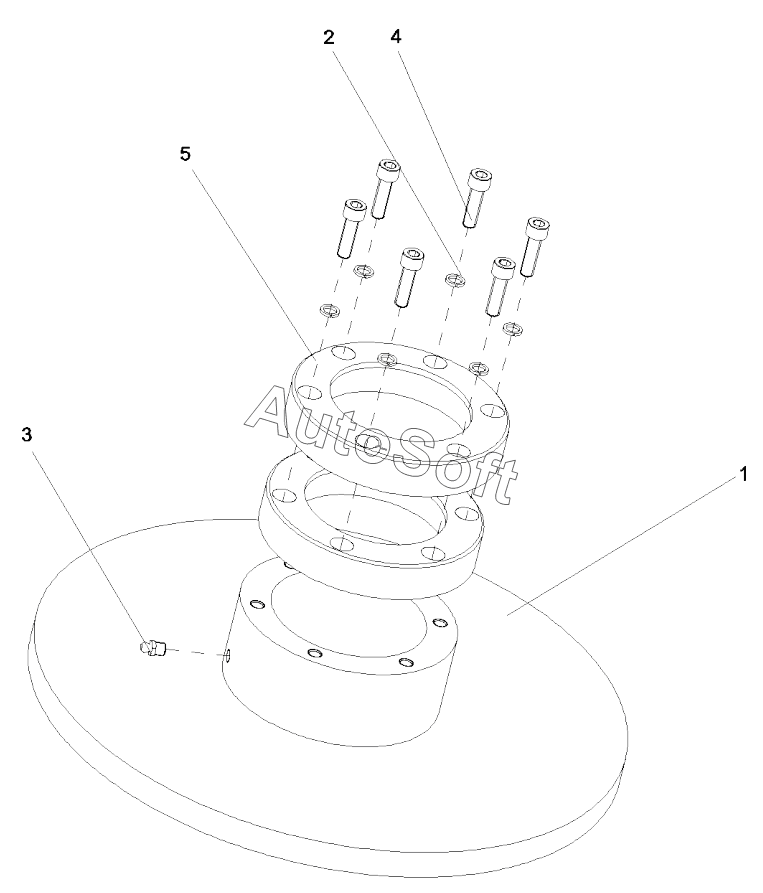 2
4
5
AutoSoft
3
1