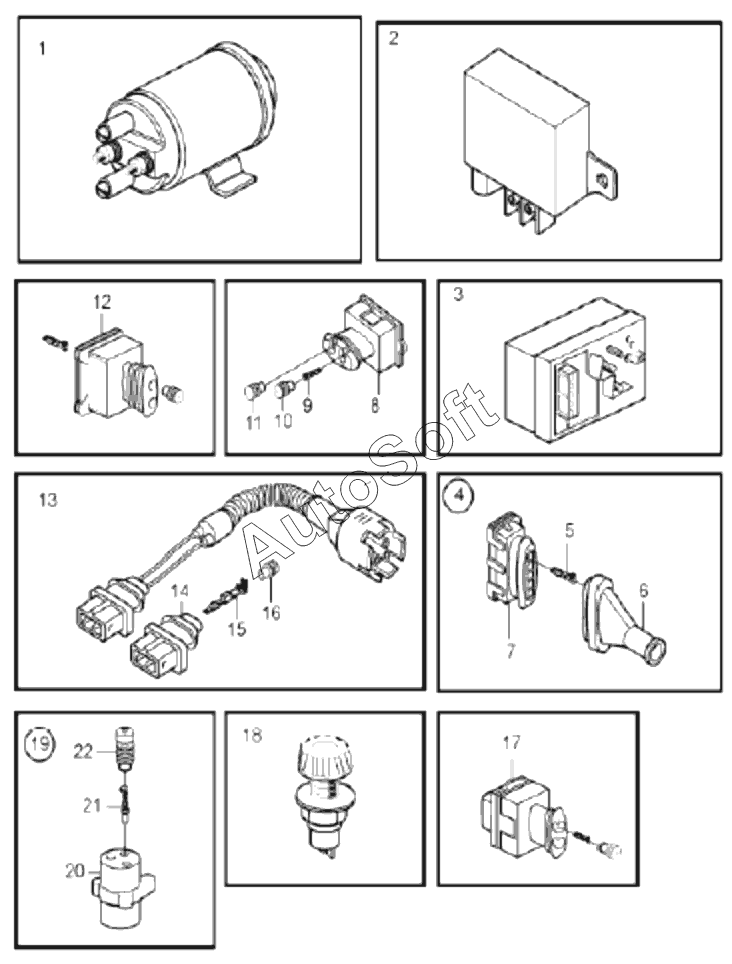 1

2

12

11 10 9 8

3

AutoSoft

13

14

15 16

4

5

6

7

19

22

21

20

18

17