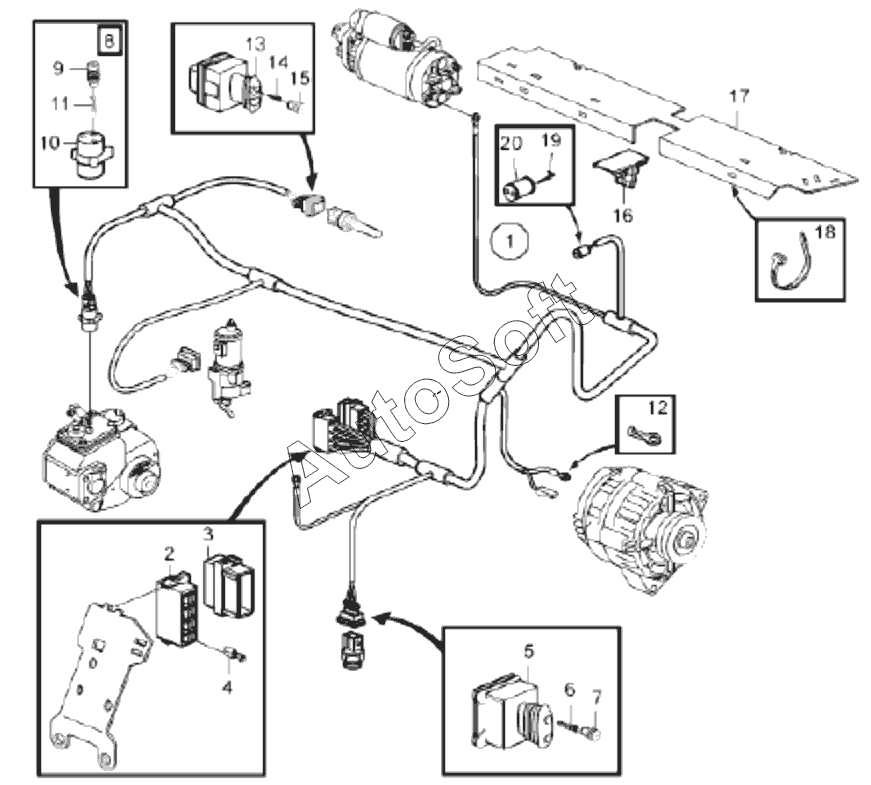 8
9
11
10
13
14
15
17
20
19
16
1
18
AutoSoft
12
2
3
4
5
6
7