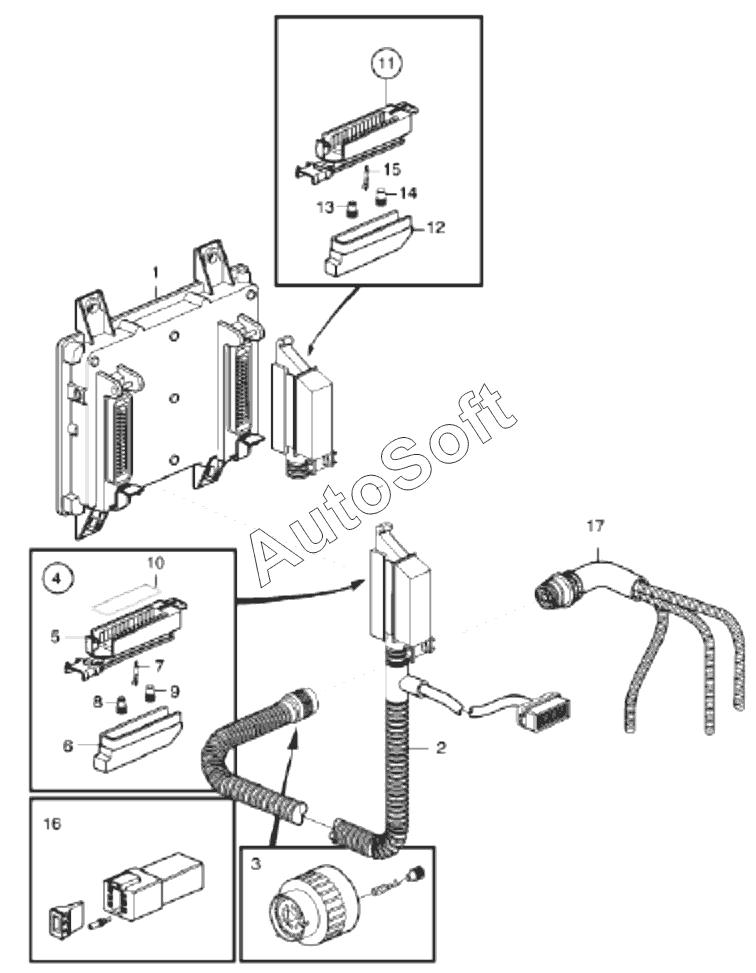 11
15
13
14
12
1
AutoSoft
17
4
10
5
7
8
9
6
2
16
3