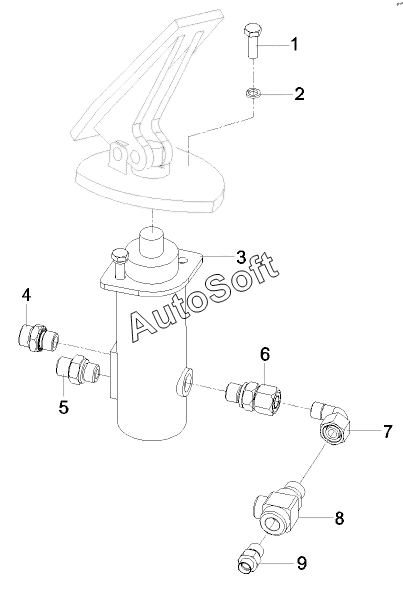 1
2
3
AutoSoft
4
5
6
7
8
9