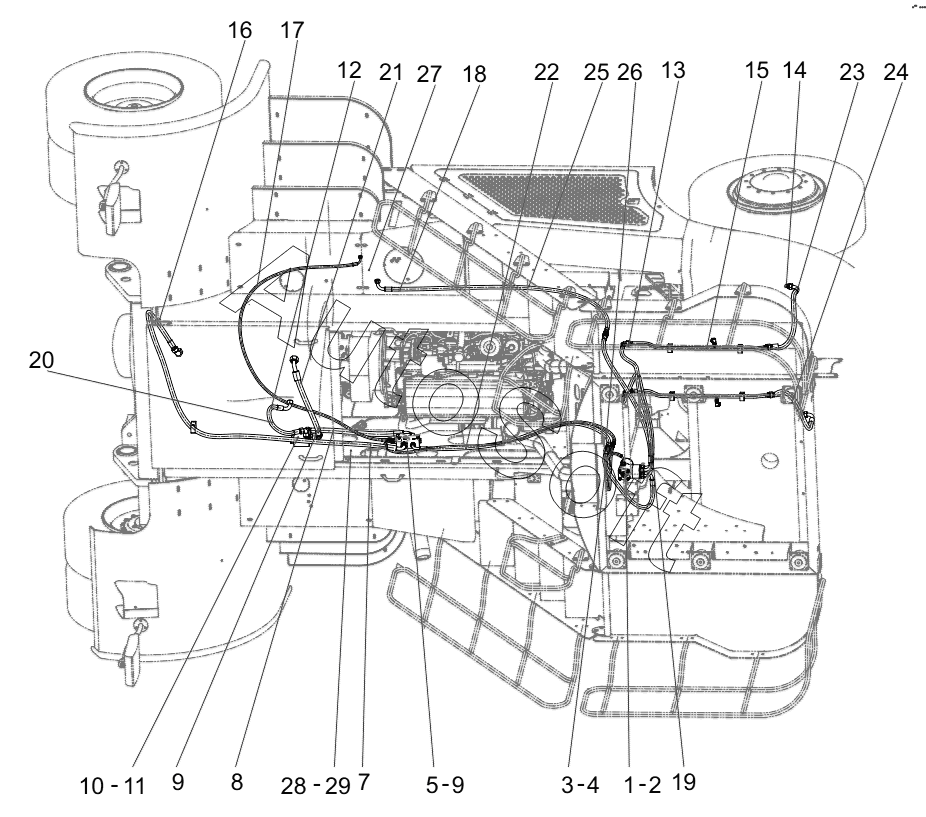 16 17 12 21 27 18 22 25 26 13 15 14 23 24

20

10 - 11 9 8 28 - 29 7 5 - 9 3 - 4 1 - 2 19