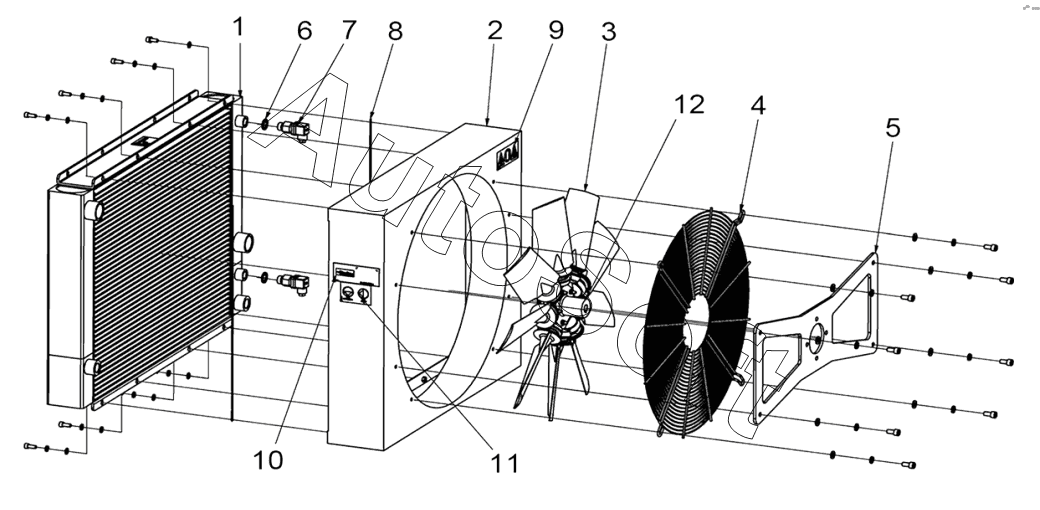 1 6 7 8 2 9 3 12 4 5

10 11

AutoSoft