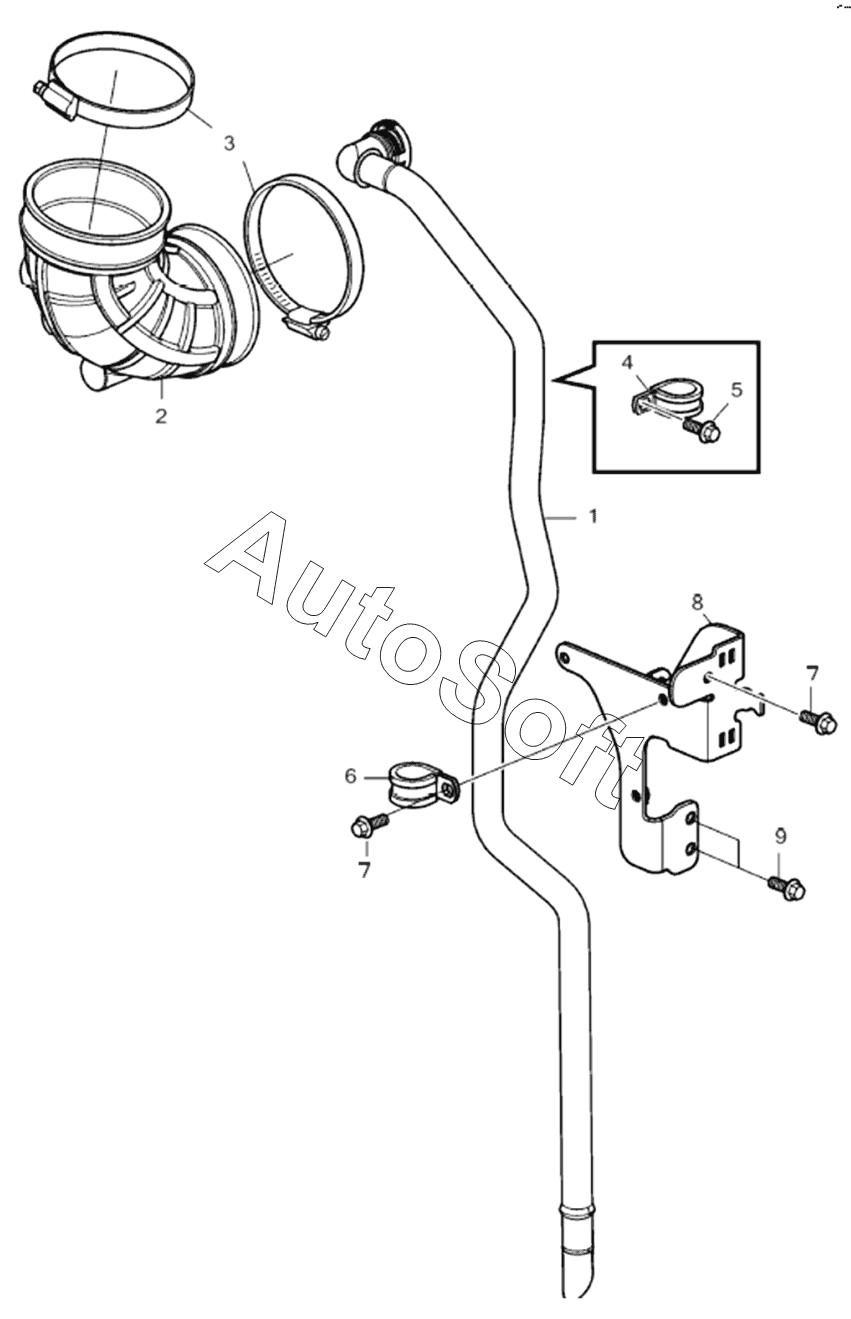 3
2
4
5
1
AutoSoft
8
7
6
7
9