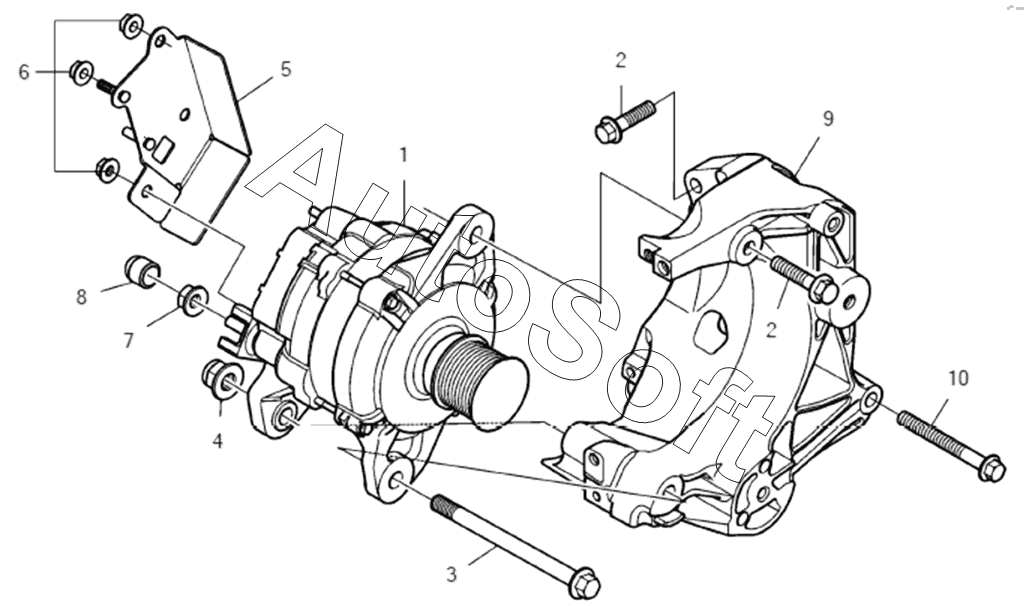 6
5
2
9
1
8
7
2
4
10
3
AutoSoft