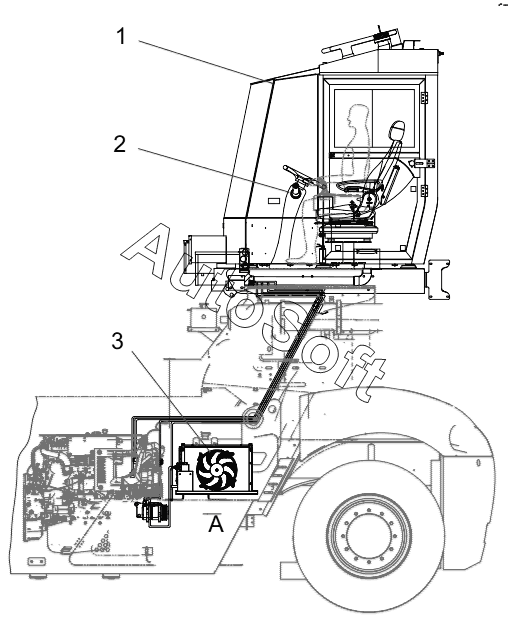 1
2
3
A
AutoSoft