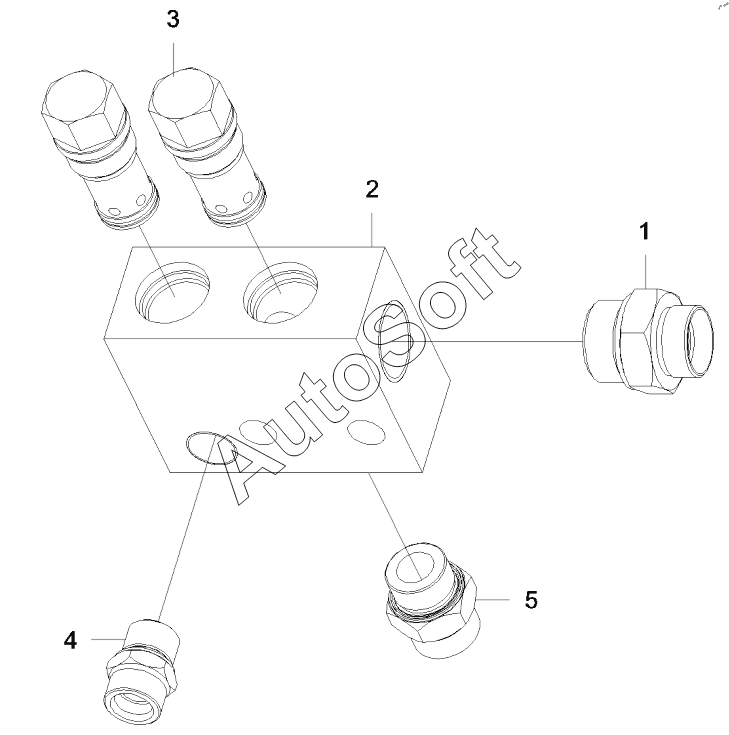 3
2
1
AutoSoft
5
4