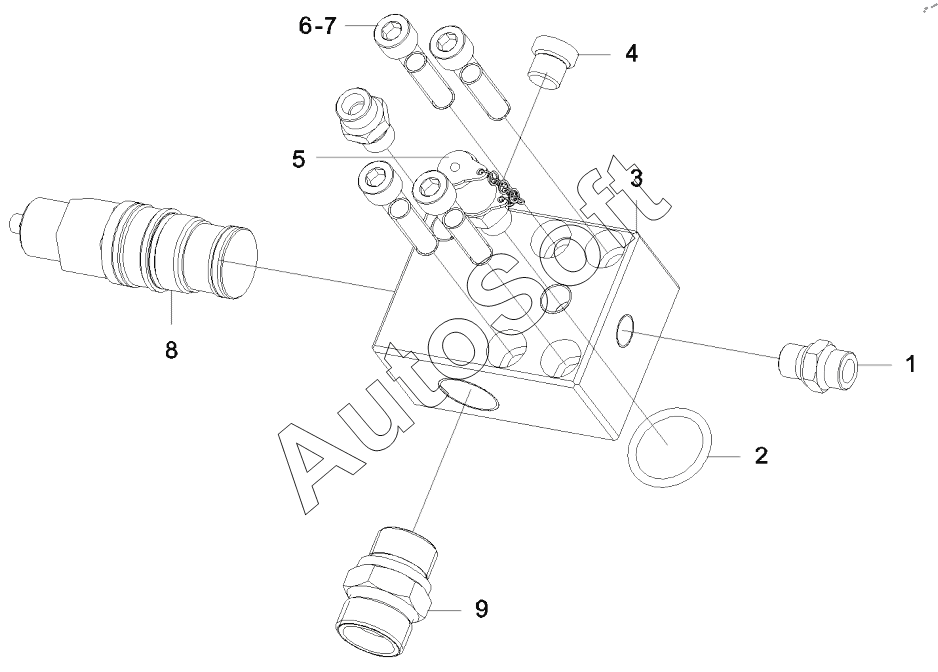 6-7
4
5
3
8
1
2
9
AutoSoft