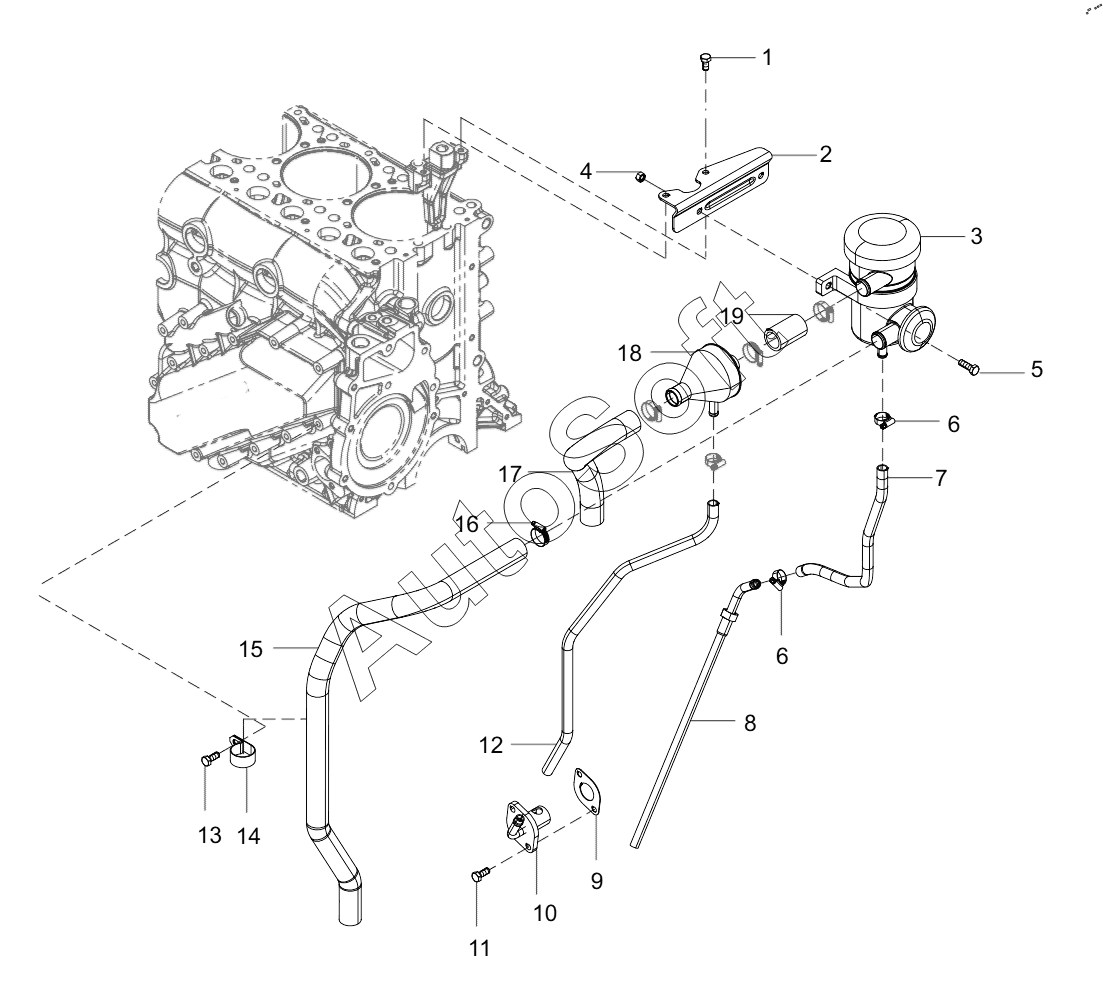 1
2
4
3
19
18
5
6
7
17
16
6
15
8
12
13 14
9
10
11
AutoSoft