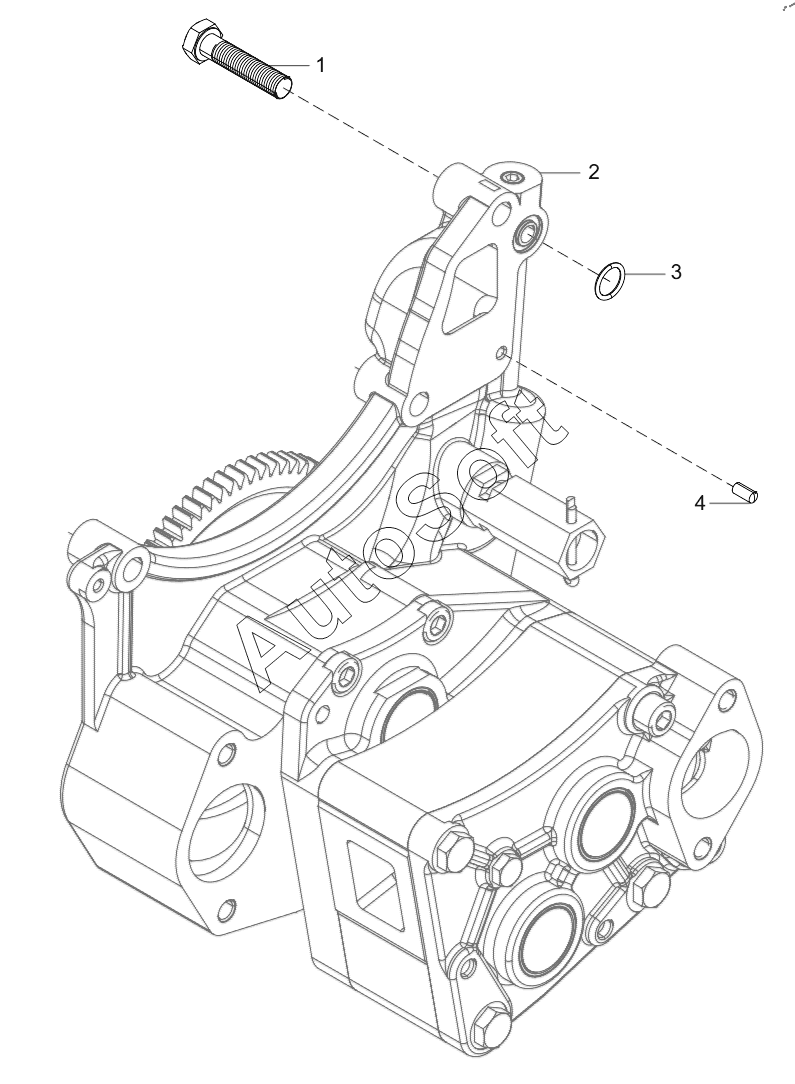 1
2
3
4
AutoSoft