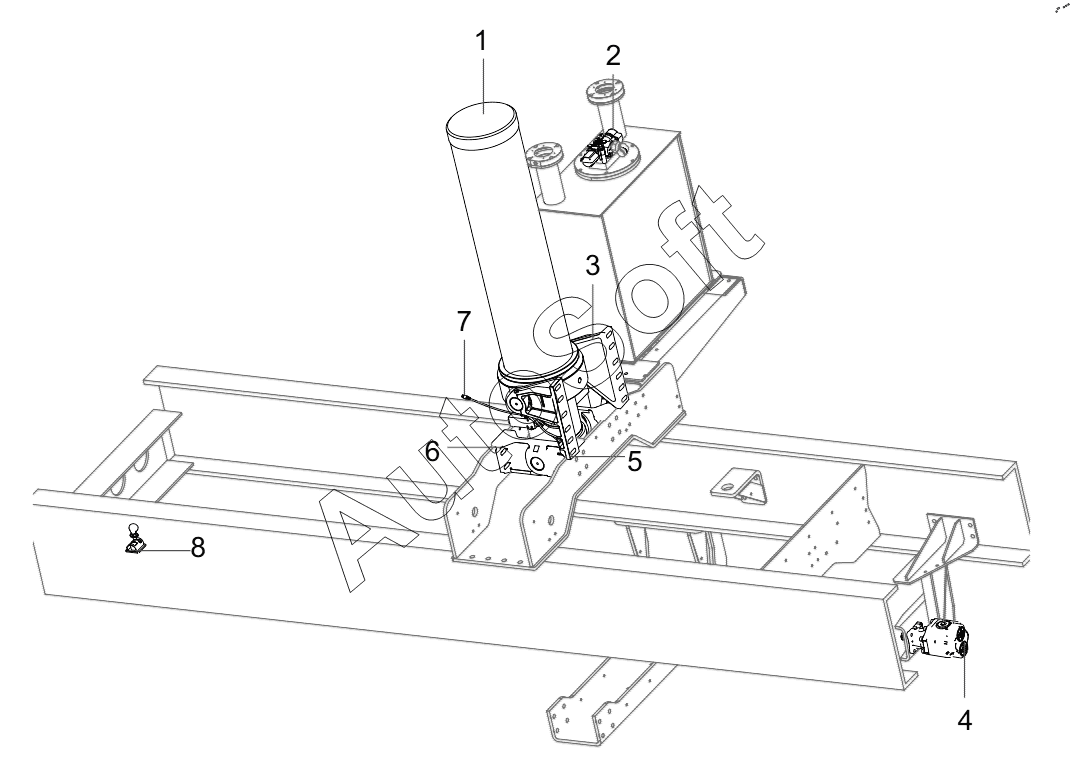 1
2
3
7
6
5
8
4
AutoSoft