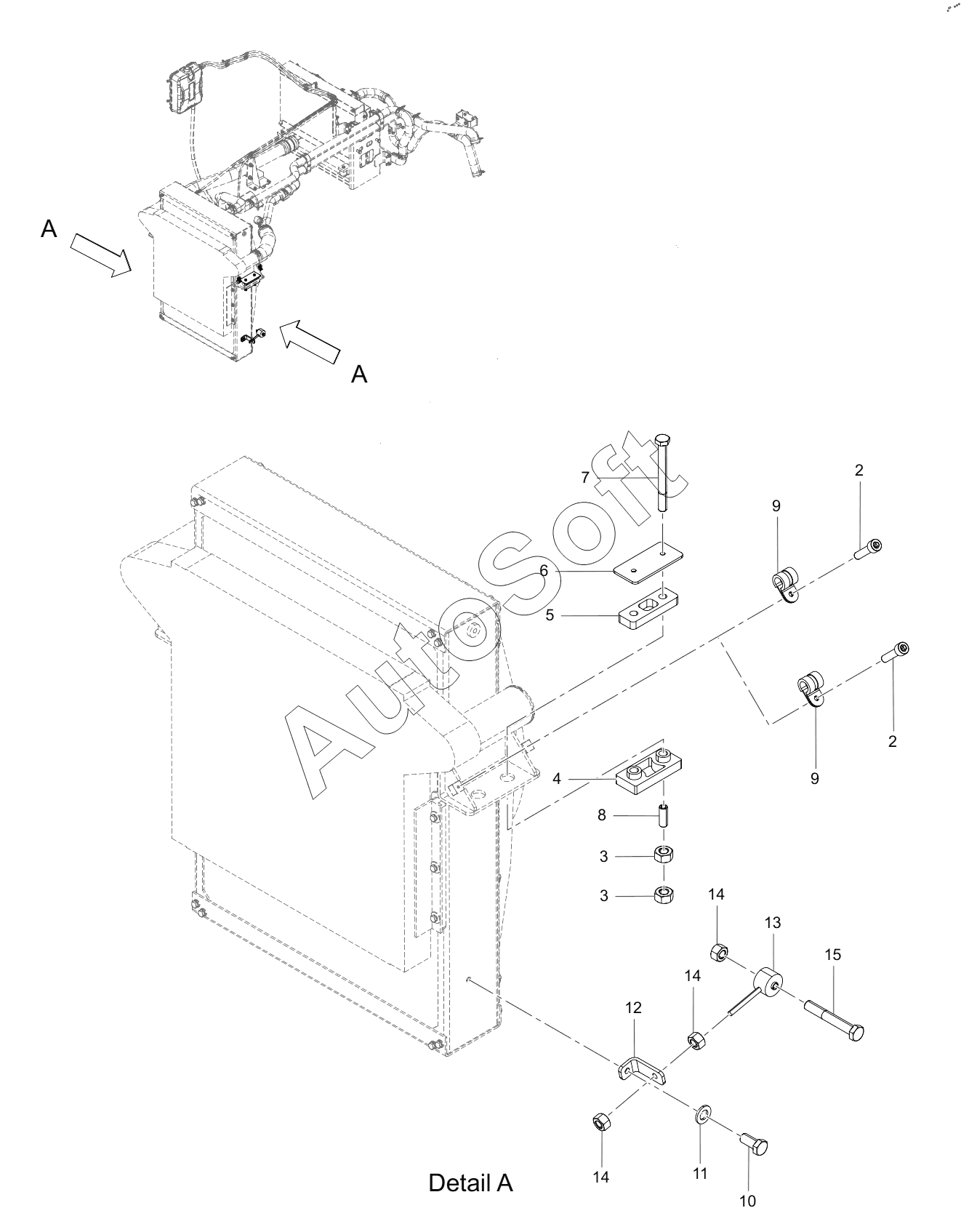 A

A

AutoSoft

7

2

9

6

5

2

9

4

8

3

3

14

13

15

14

12

14

11

10

Detail A