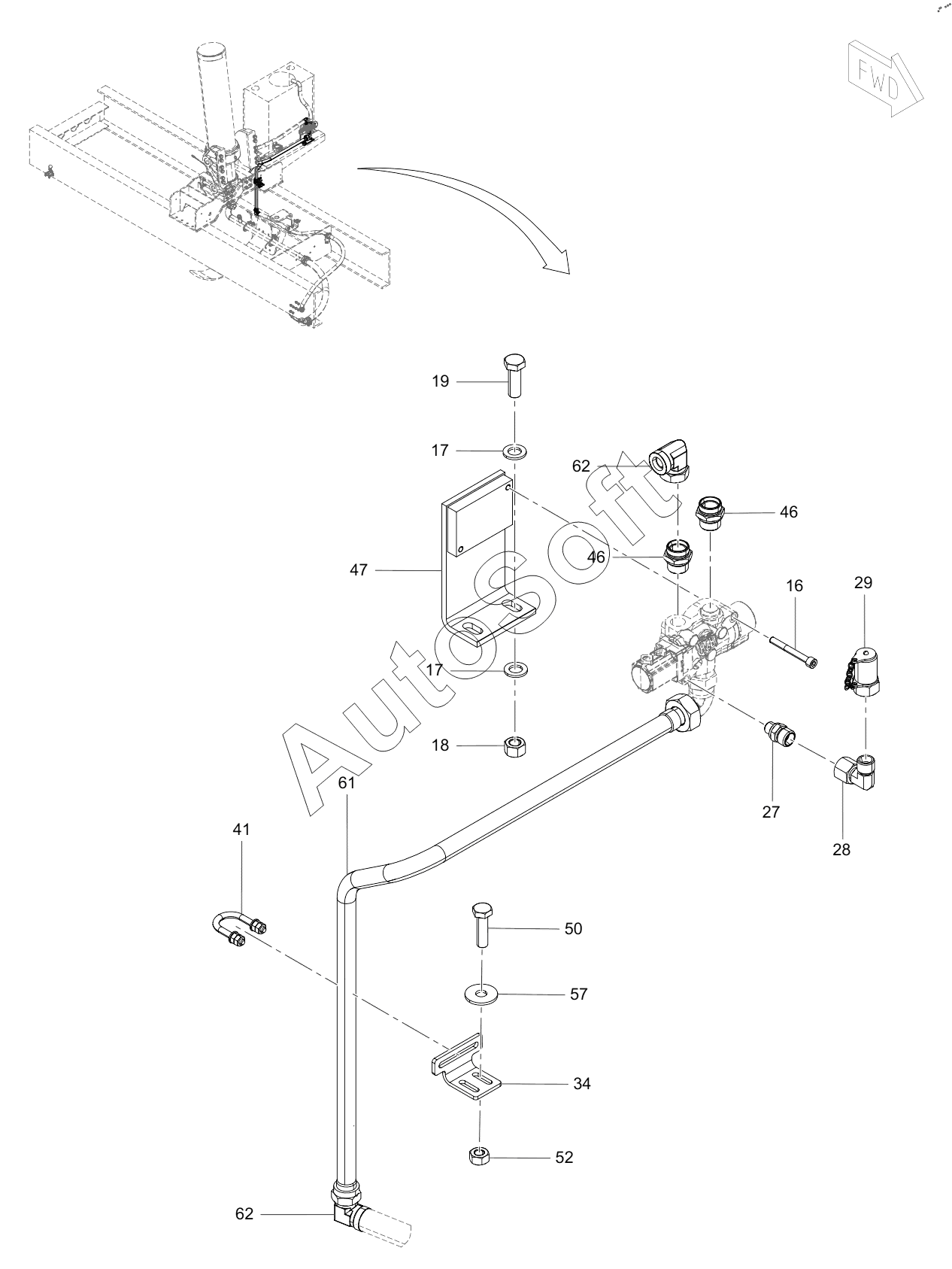 FWD

AutoSoft

19
17
62
46
46
47
16
29
17
18
61
27
28
41
50
57
34
52
62