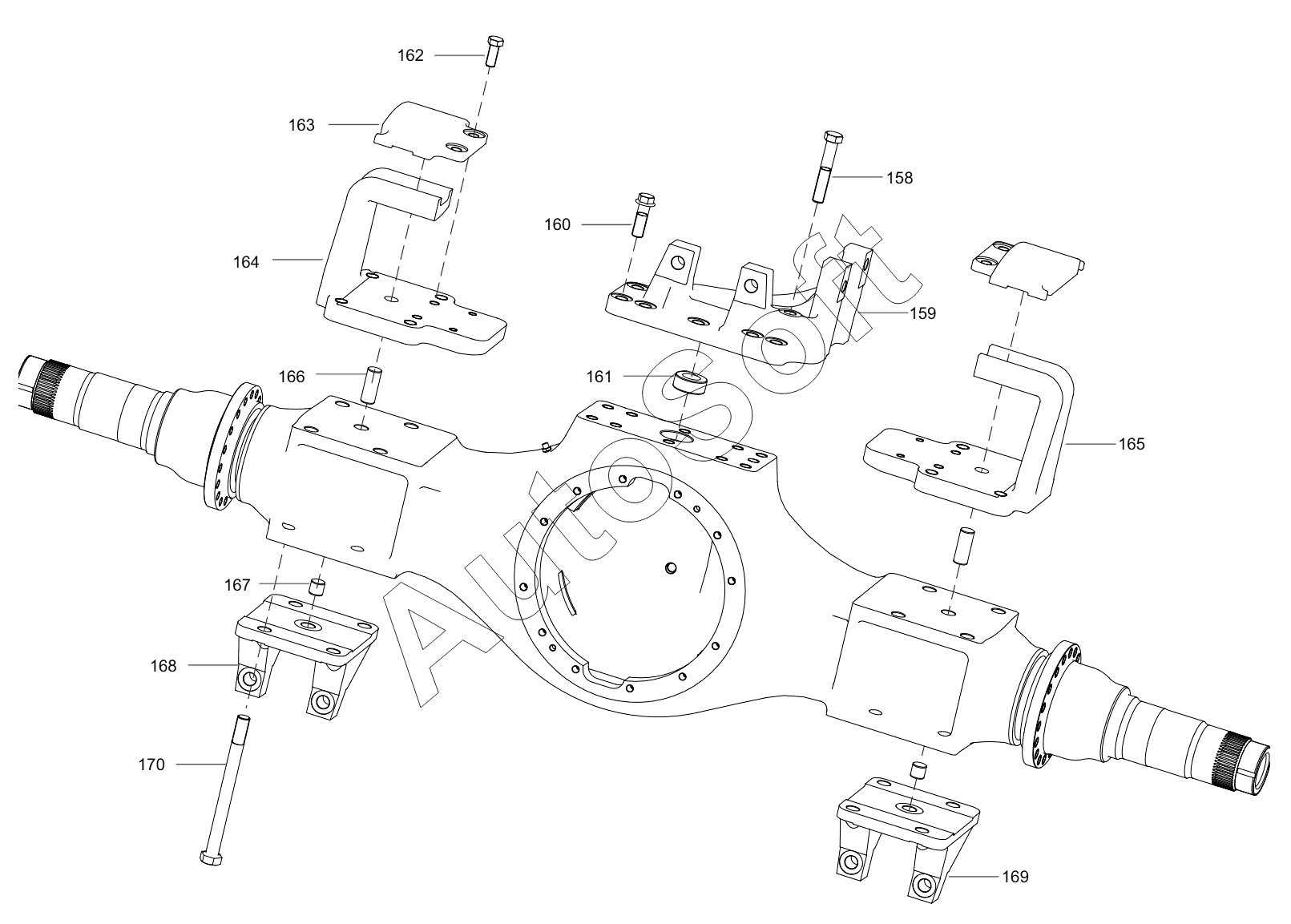 162
163
158
160
164
159
166
161
165
167
168
170
169
AutoSoft