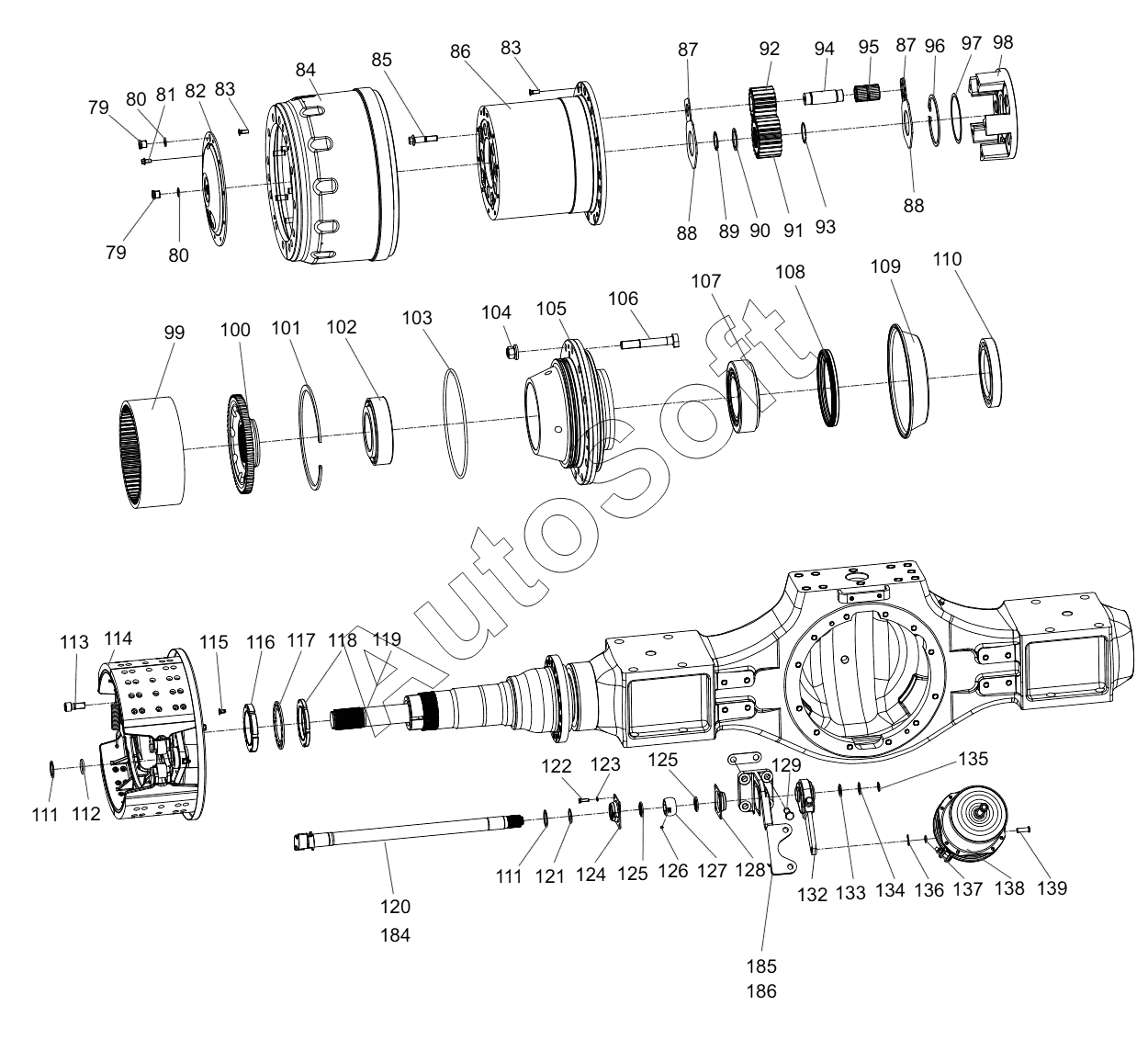 79 80 81 82 83 84 85 86 83 87 92 94 95 87 96 97 98
79 80 88 89 90 91 93 88

99 100 101 102 103 104 105 106 107 108 109 110

AutoSoft

113 114 115 116 117 118 119
111 112

122 123 125 129 135
111 121 124 125 126 127 128 132 133 134 136 137 138 139
120
184
185
186