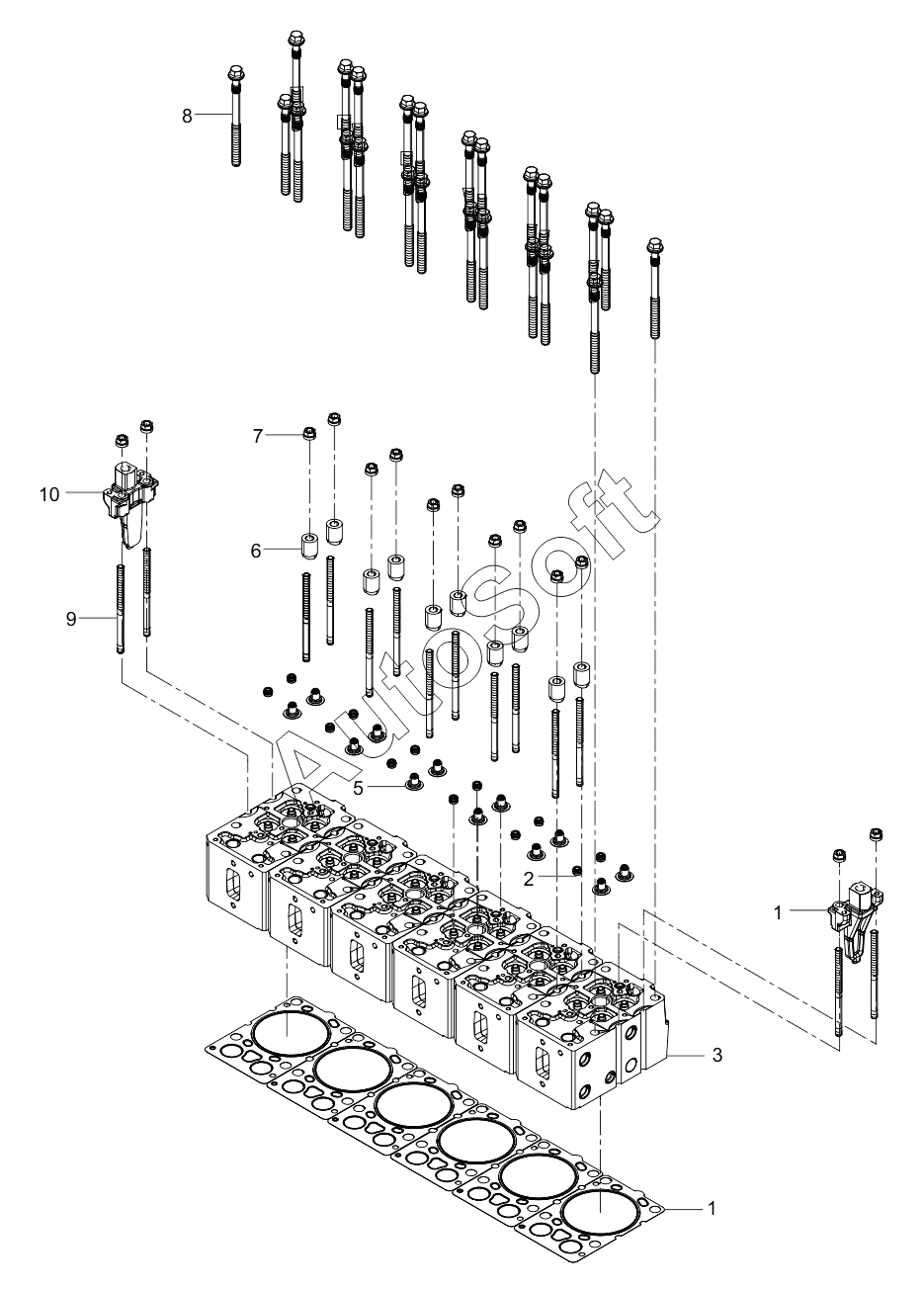 8
7
10
6
9
AutoSoft
5
2
1
3
1