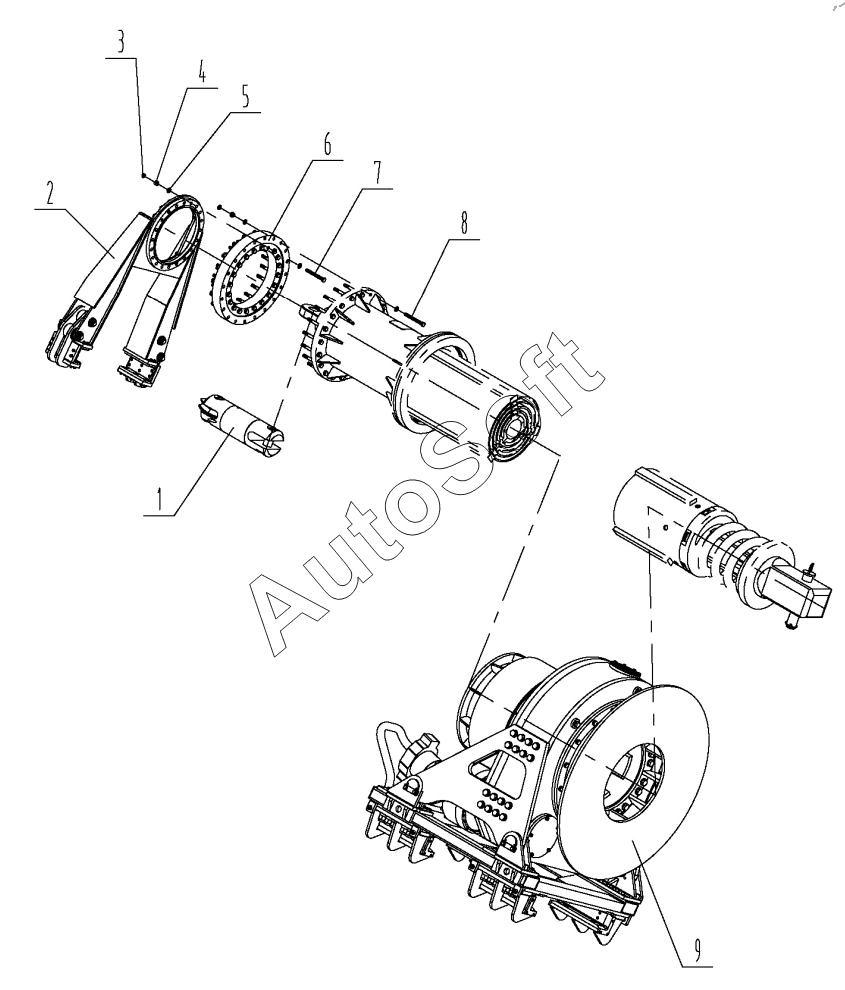 3
4
5
6
7
8
2
1
AutoSoft
9