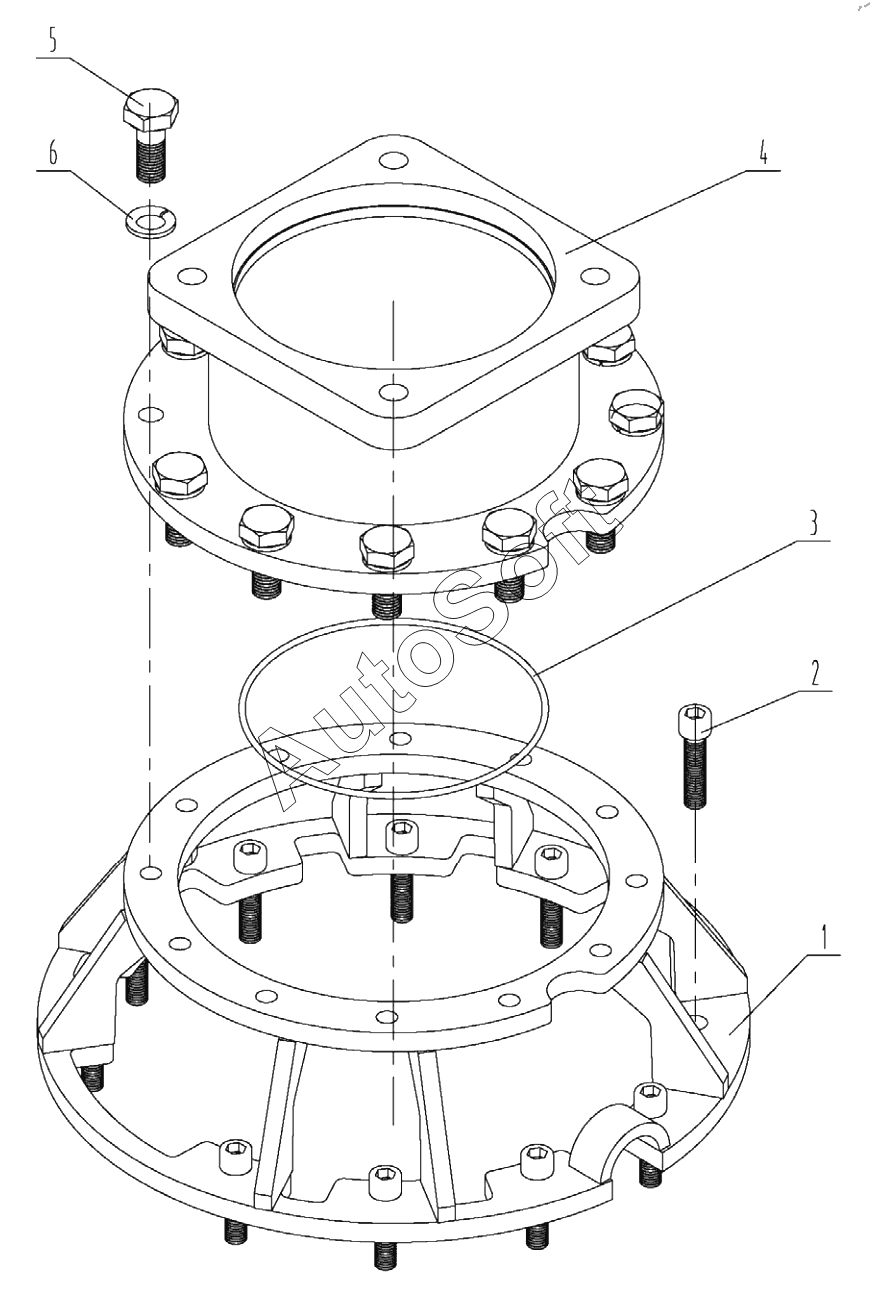 5
6
4
3
2
1
AutoSoft