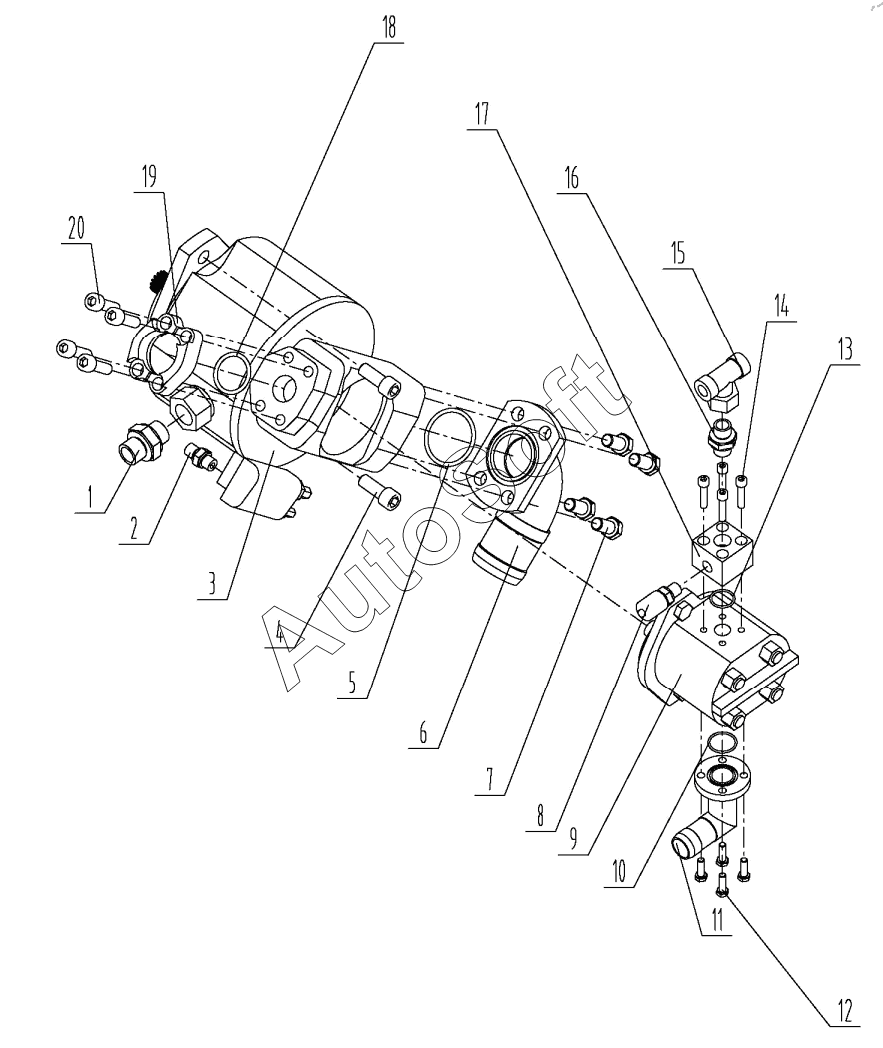 18
17
16
15
14
13
19
20
1
2
3
4
5
6
7
8
9
10
11
12
Autosoft