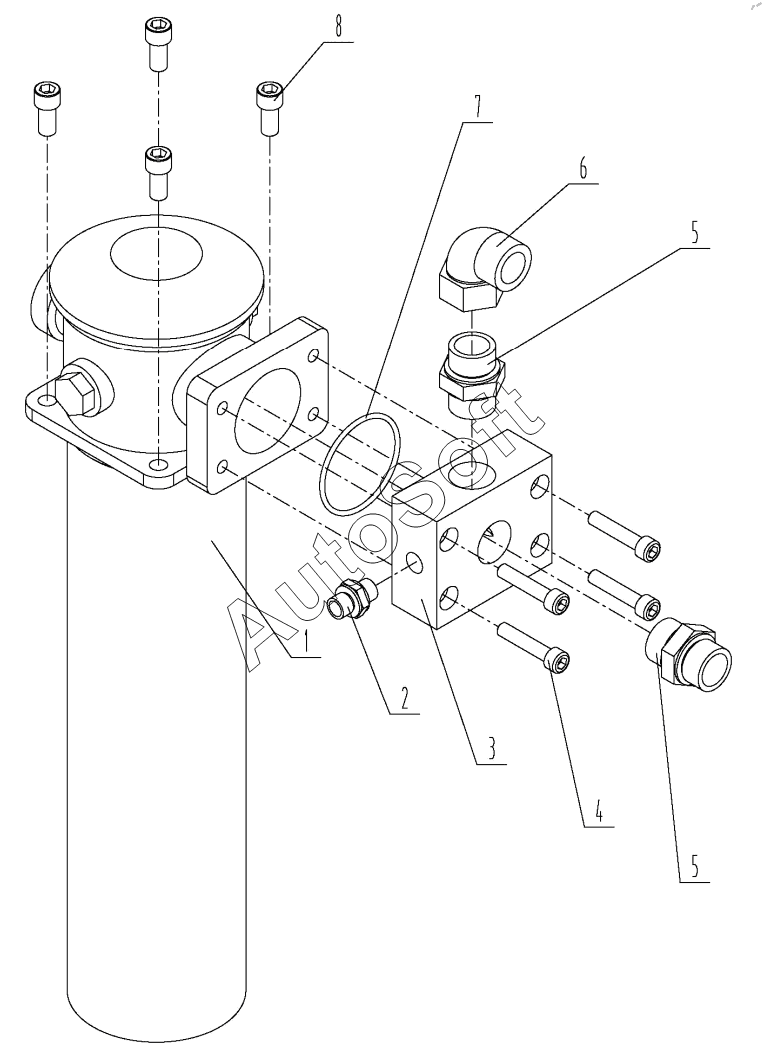 8
7
6
5
AutoSoft
1
2
3
4
5