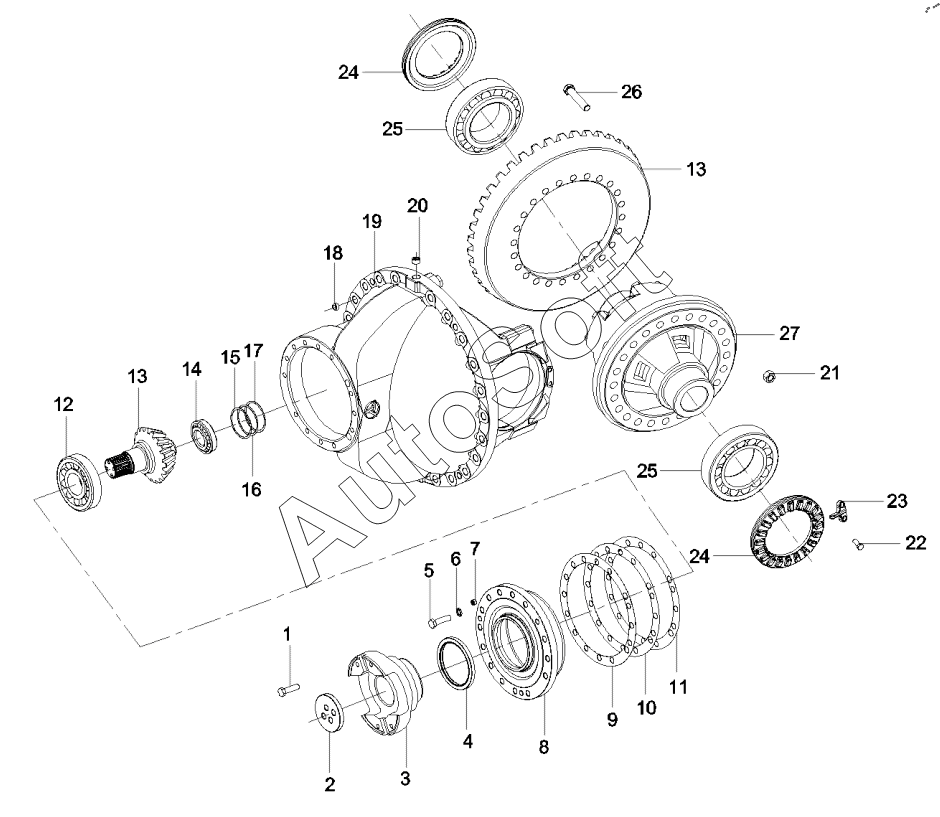 24
26
25
13
20
19
18
27
21
13
14
15
17
12
16
25
23
22
24
5
6
7
1
4
8
9
10
11
2
3
AutoSoft