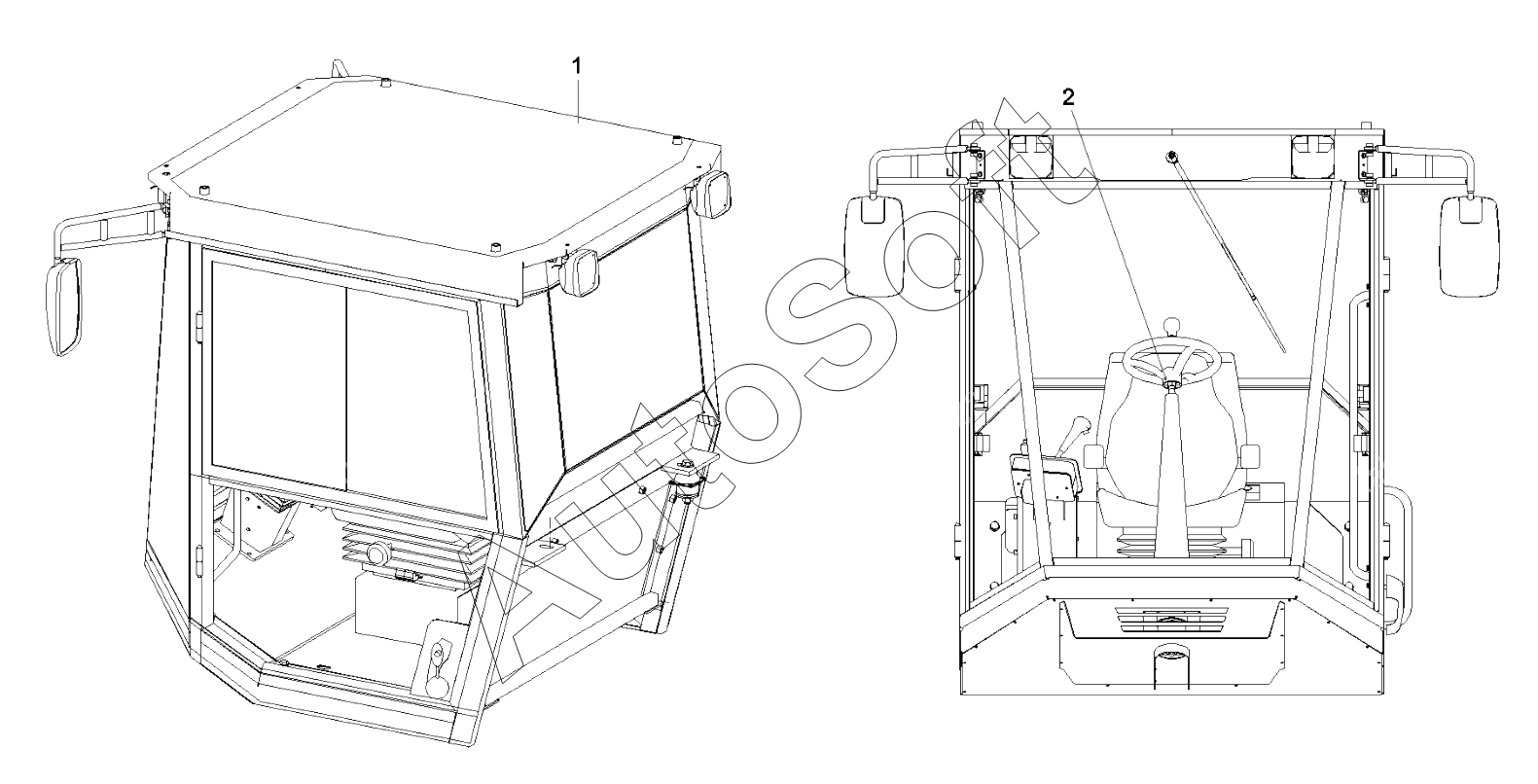 1

2

AutoSoft