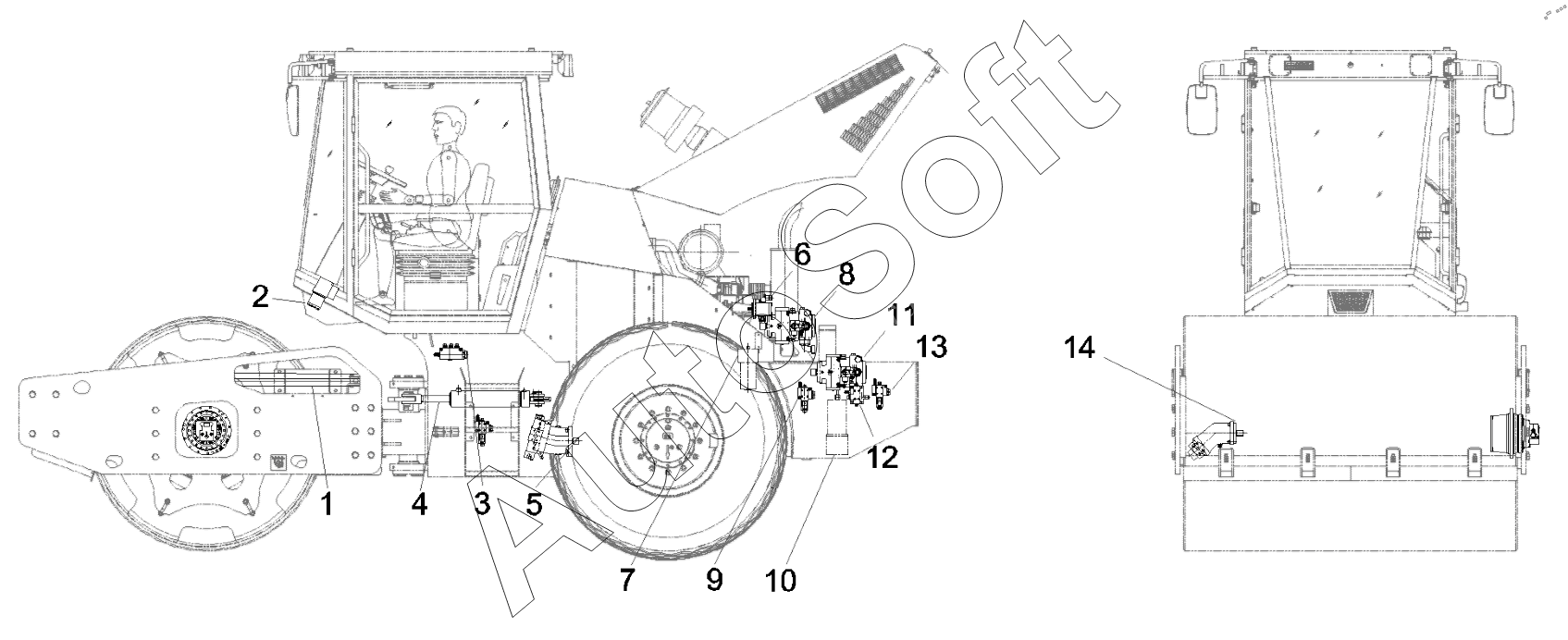 AutoSoft

2
6
8
11
13
14
1
4
3
5
12
7
9
10