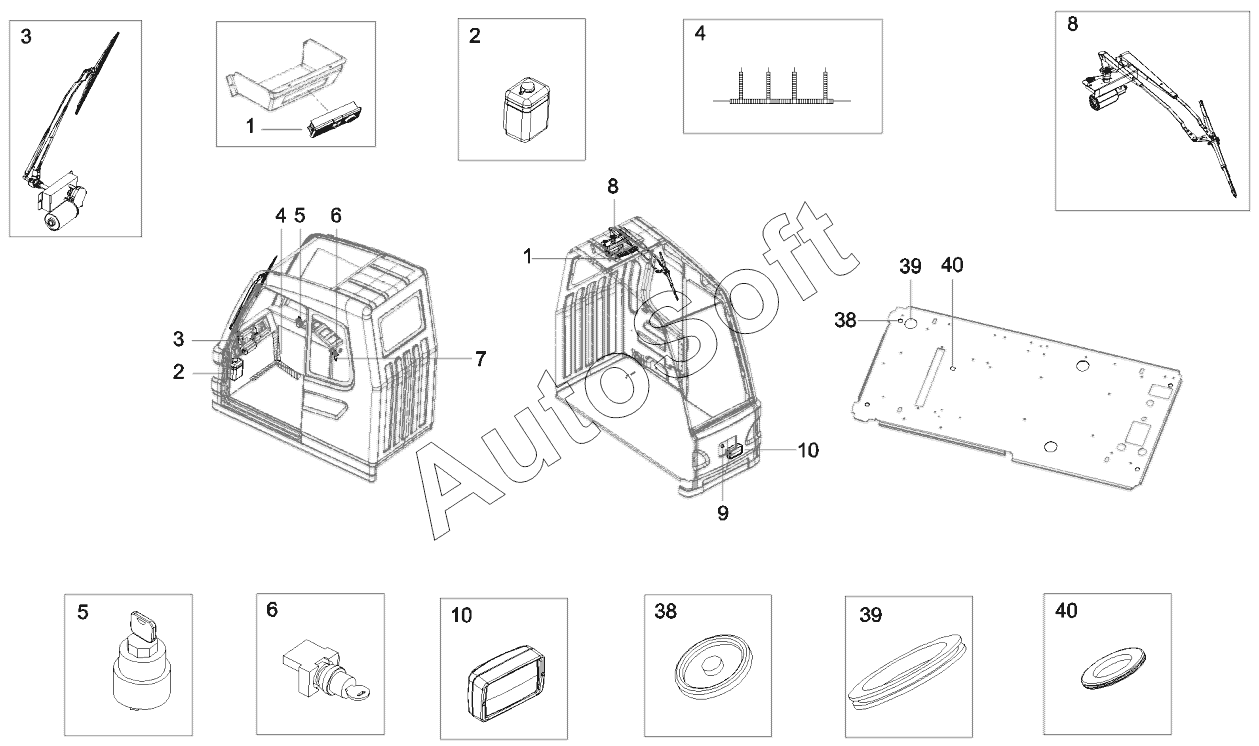 3

1

2

4

8

4 5 6

3

2

7

8

1

10

9

39 40

38

AutoSoft

5

6

10

38

39

40