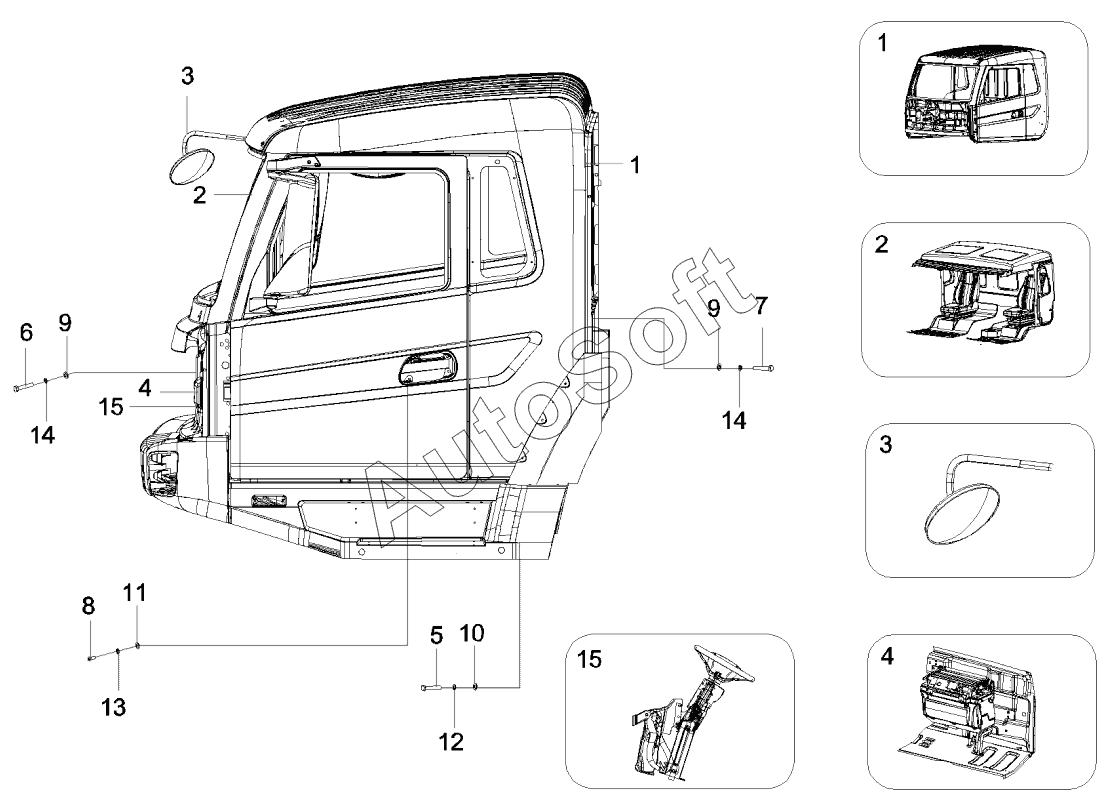 3
2
1
6
9
4
15
14
9
7
14
AutoSoft
8
11
13
5
10
12
1
2
3
15
4