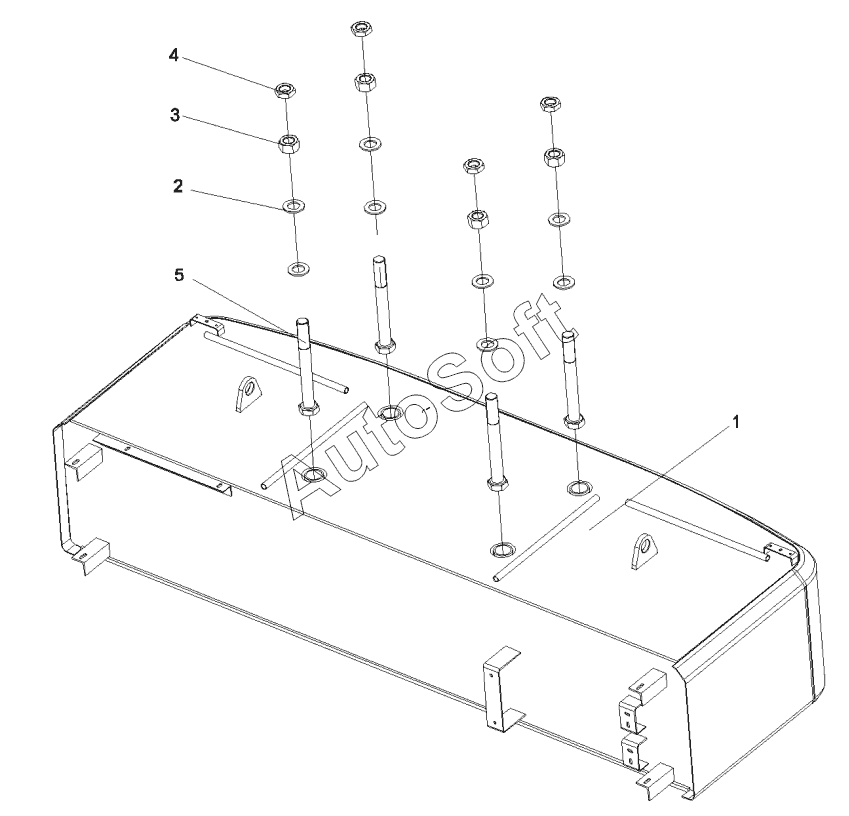 4
3
2
5
1
AutoSoft