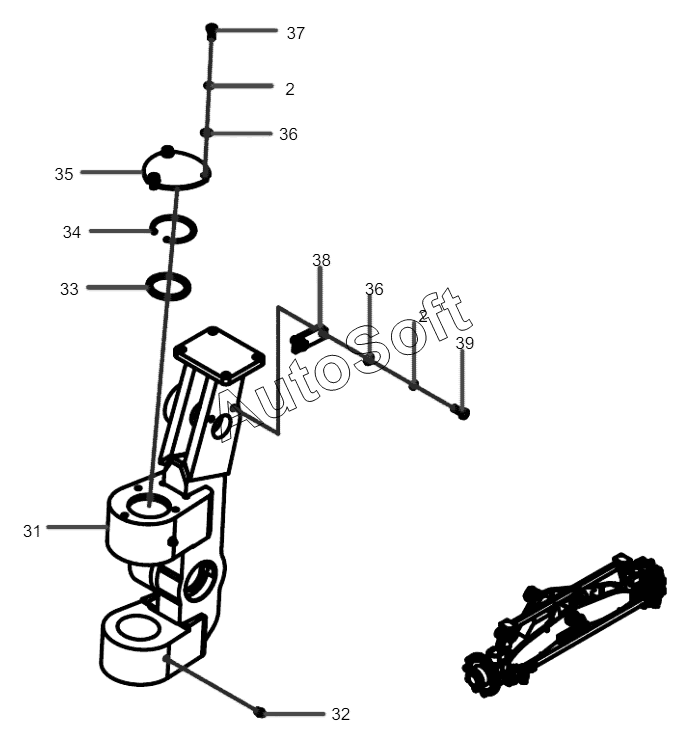 37
2
36
35
34
33
38
36
2
39
AutoSoft
31
32