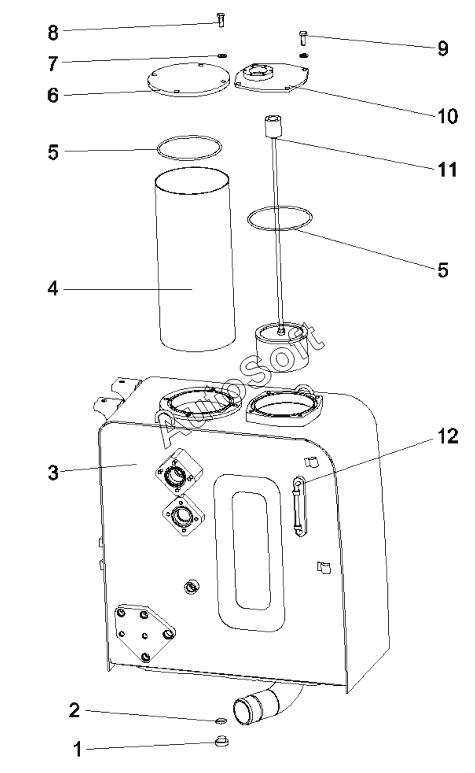 8
9
7
6
10
5
11
5
4
AutoSoft
12
3
2
1