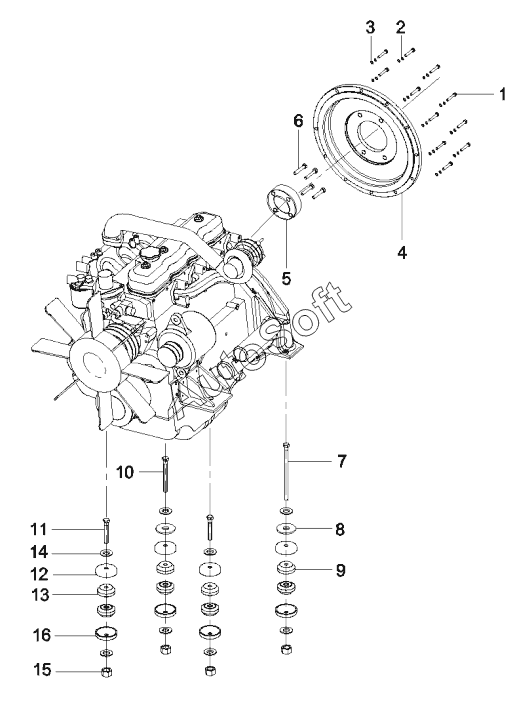 3
2
1
6
4
5
AutoSoft
10
7
11
8
14
12
9
13
16
15