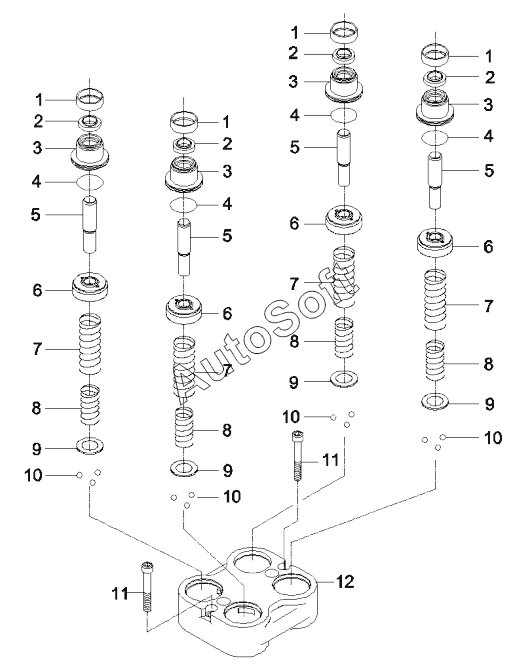 1
2
3
4
5
6
7
8
9
10

1
2
3
4
5
6
7
8
9
10

1
2
3
4
5
6
7
8
9
10
11

1
2
3
4
5
6
7
8
9
10

11
12

AutoSoft