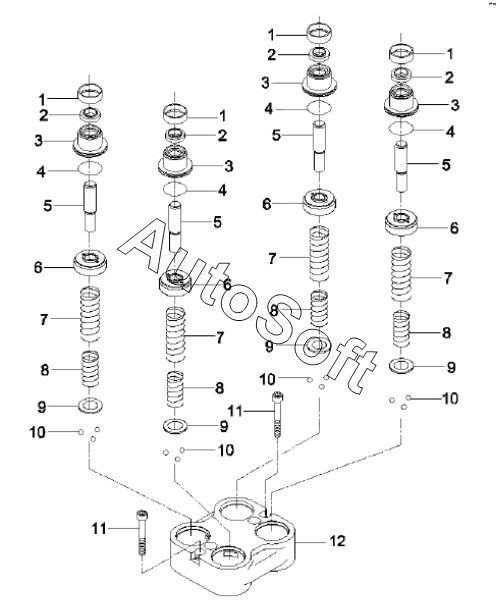 1
2
3
4
5
6
7
8
9
10

1
2
3
4
5
6
7
8
9
10

1
2
3
4
5
6
7
8
9
10
11

1
2
3
4
5
6
7
8
9
10

11
12

AutoSoft