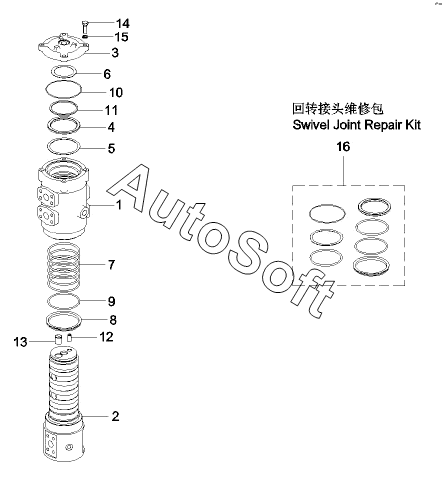 14
15
3
6
10
11
4
5
1
7
9
8
13
12
2

回转接头维修包
Swivel Joint Repair Kit
16

AutoSoft