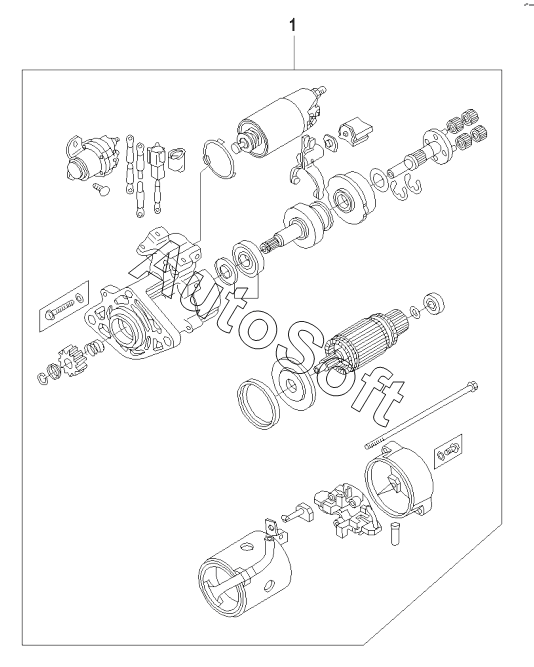 1

AutoSoft