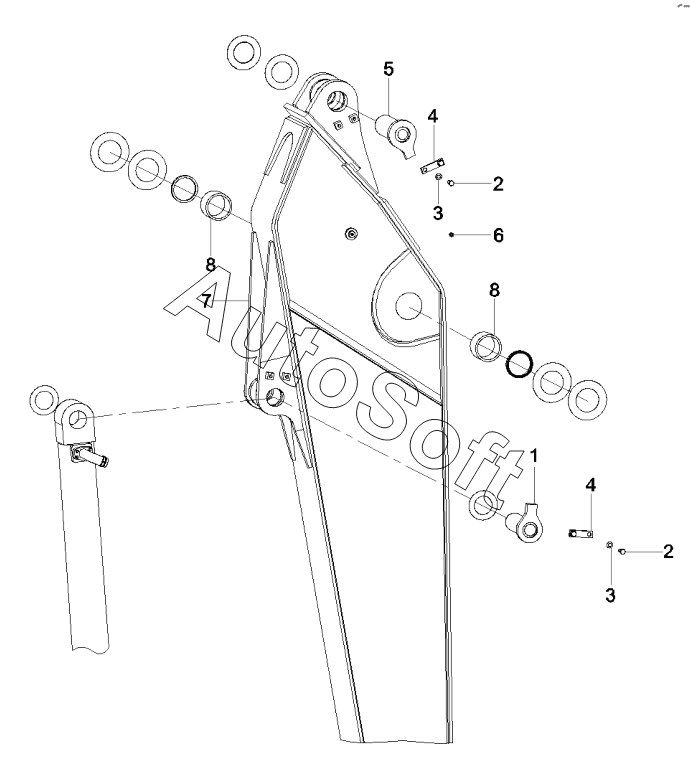 5
4
2
3
6
8
7
8
AutoSoft
1
4
2
3