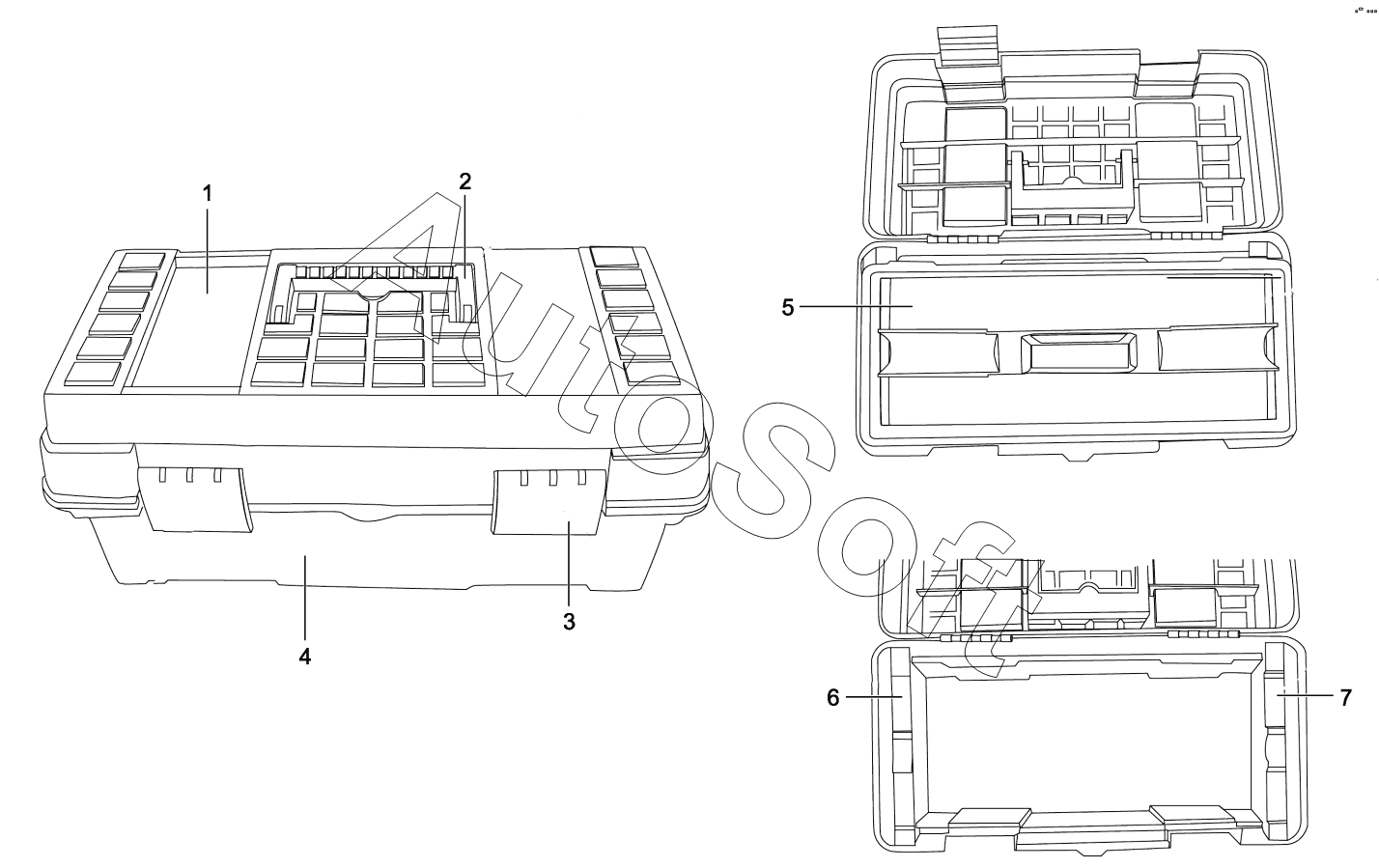 1
2
3
4
5
6
7
AutoSoft