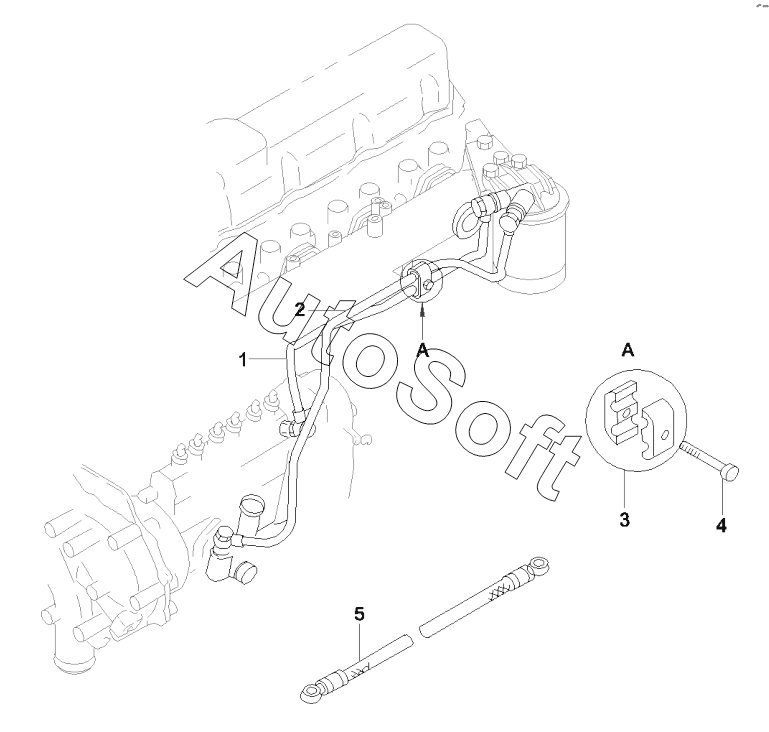 AutoSoft

2

1

A

A

3

4

5