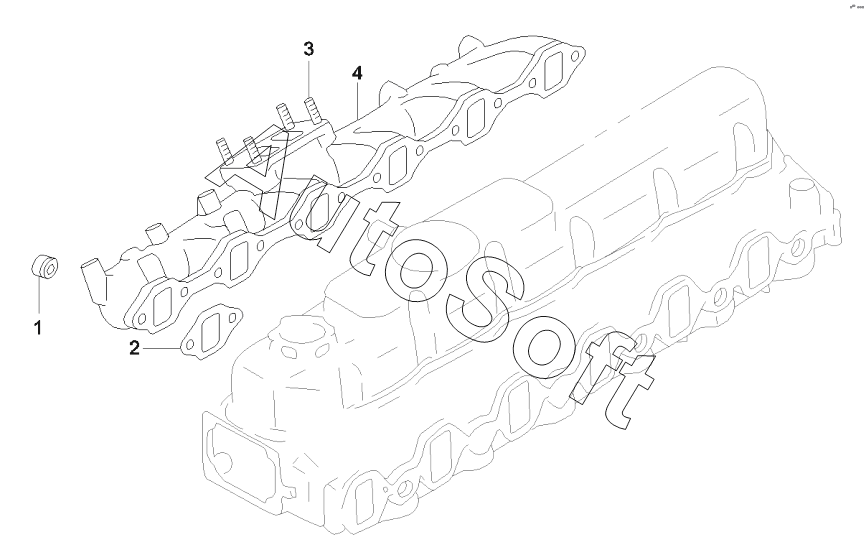 3
4
1
2
AutoSoft