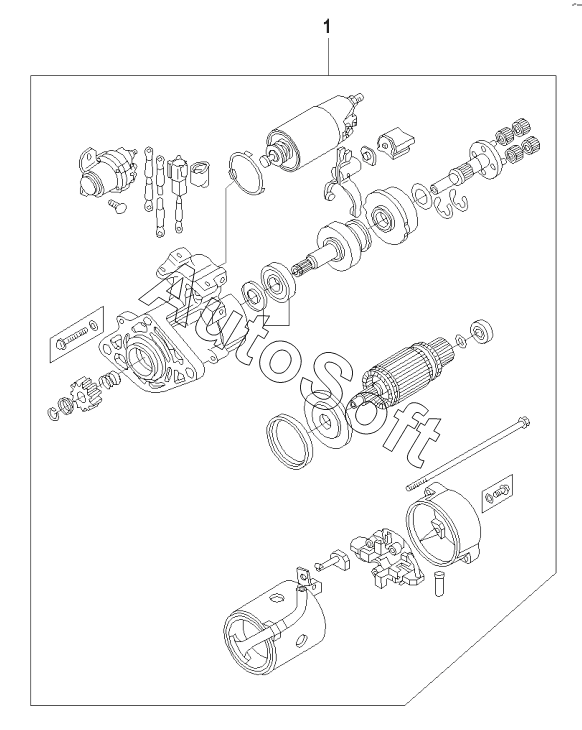 1

AutoSoft