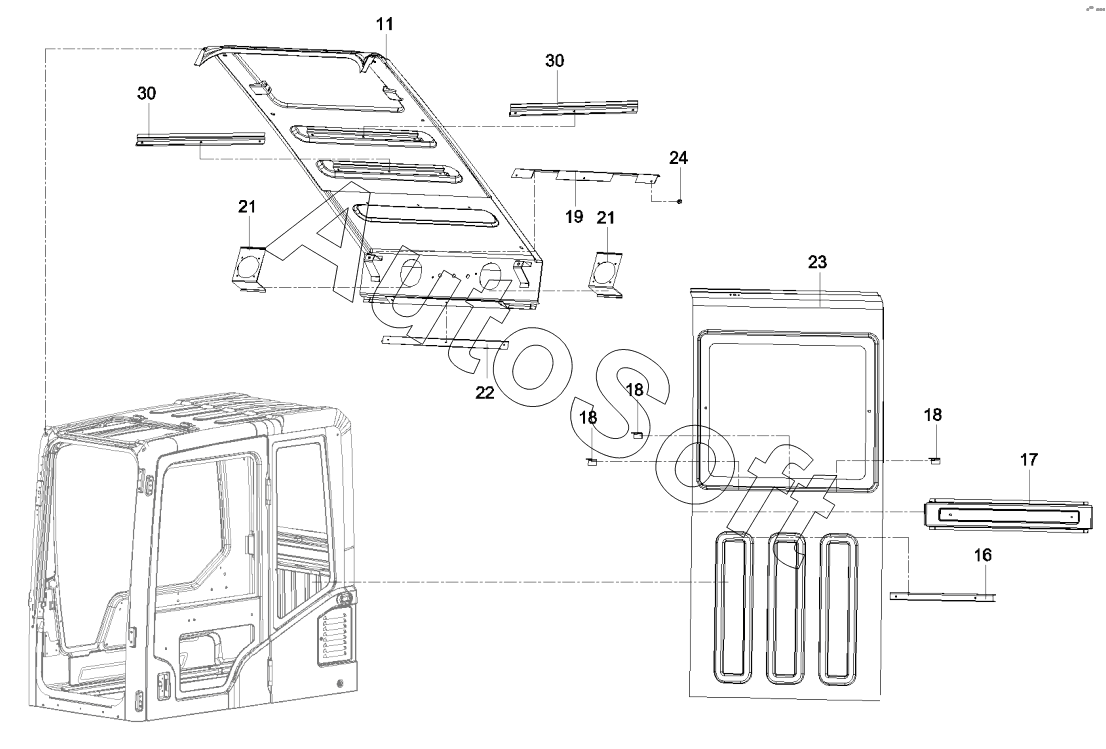 11
30
30
24
19
21
21
23
22
18
18
18
17
16
AutoSoft