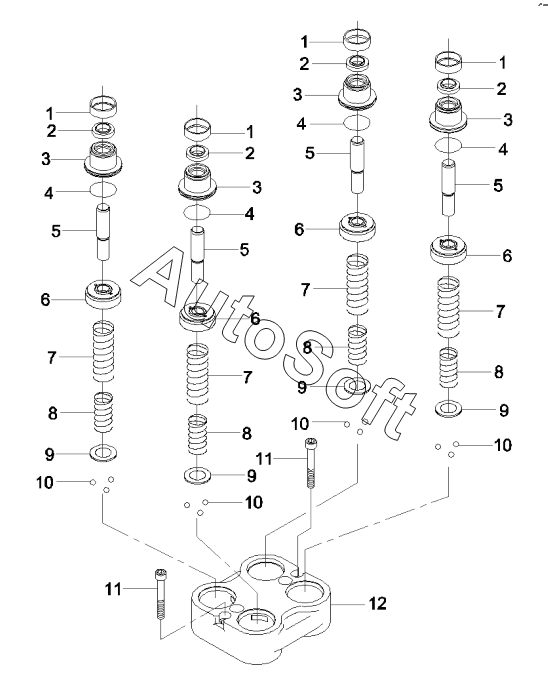 1
2
3
4
5
6
7
8
9
10

1
2
3
4
5
6
7
8
9
10

1
2
3
4
5
6
7
8
9
10
11

1
2
3
4
5
6
7
8
9
10

11
12

AutoSoft