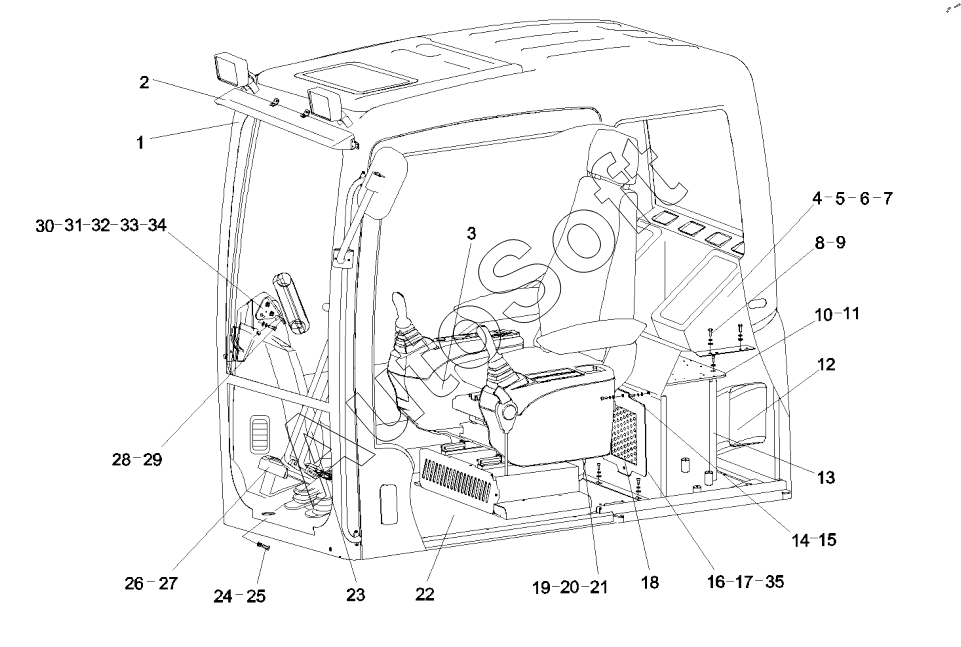 2
1
30-31-32-33-34
3
4-5-6-7
8-9
10-11
12
28-29
13
14-15
26-27
24-25
23
22
19-20-21
18
16-17-35
AutoSoft