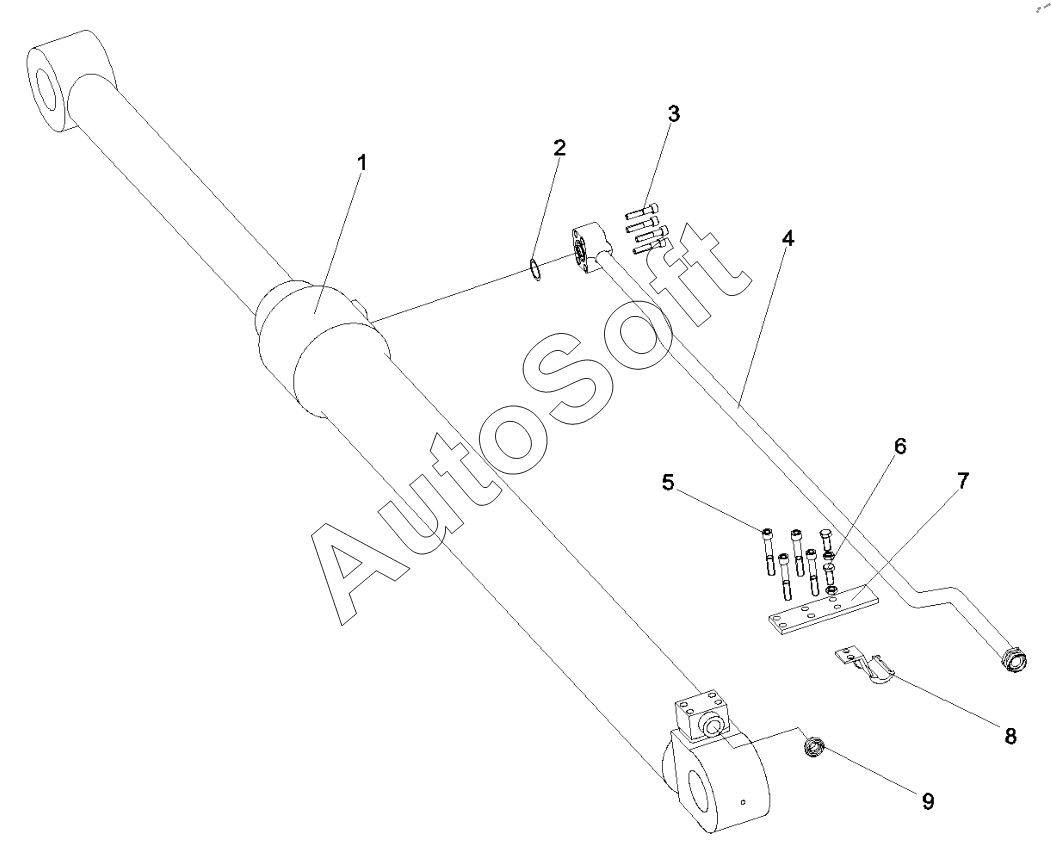 1
2
3
4
5
6
7
8
9
AutoSoft